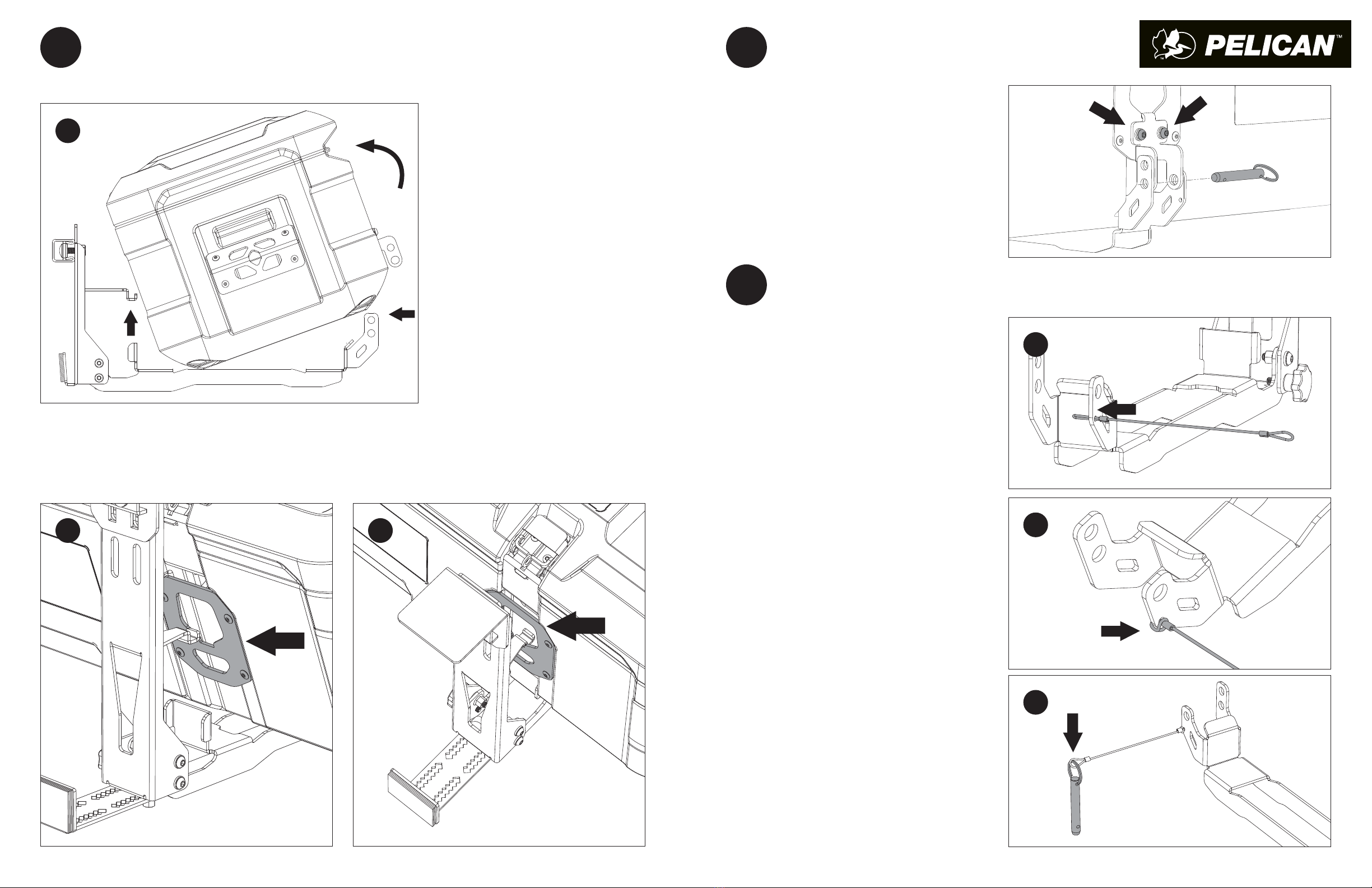 PELICAN™