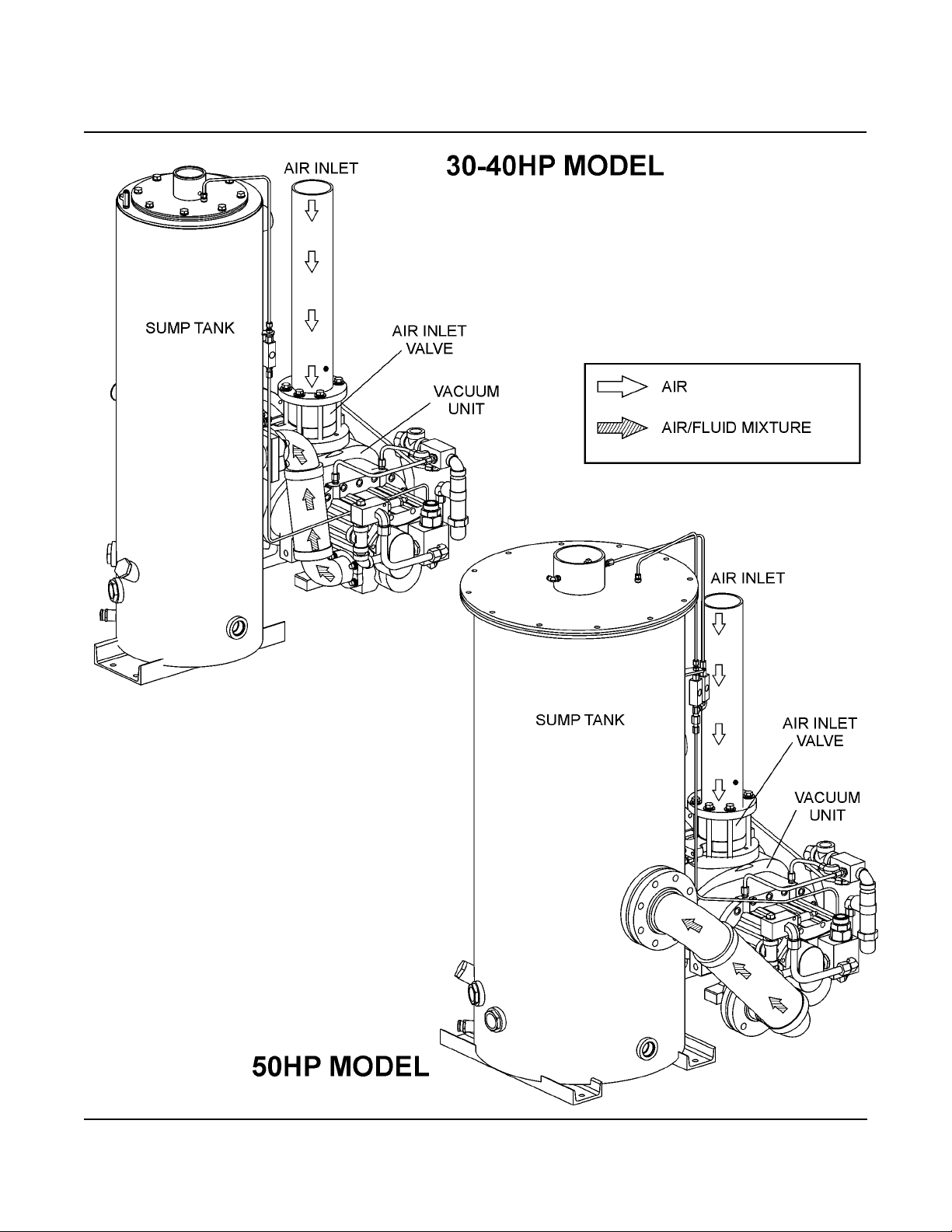 30-40HP MODEL

AIR INLET

SUMP TANK

AIR INLET VALVE

VACUUM UNIT

AIR

AIR/FLUID MIXTURE

AIR INLET

SUMP TANK

AIR INLET VALVE

VACUUM UNIT

50HP MODEL