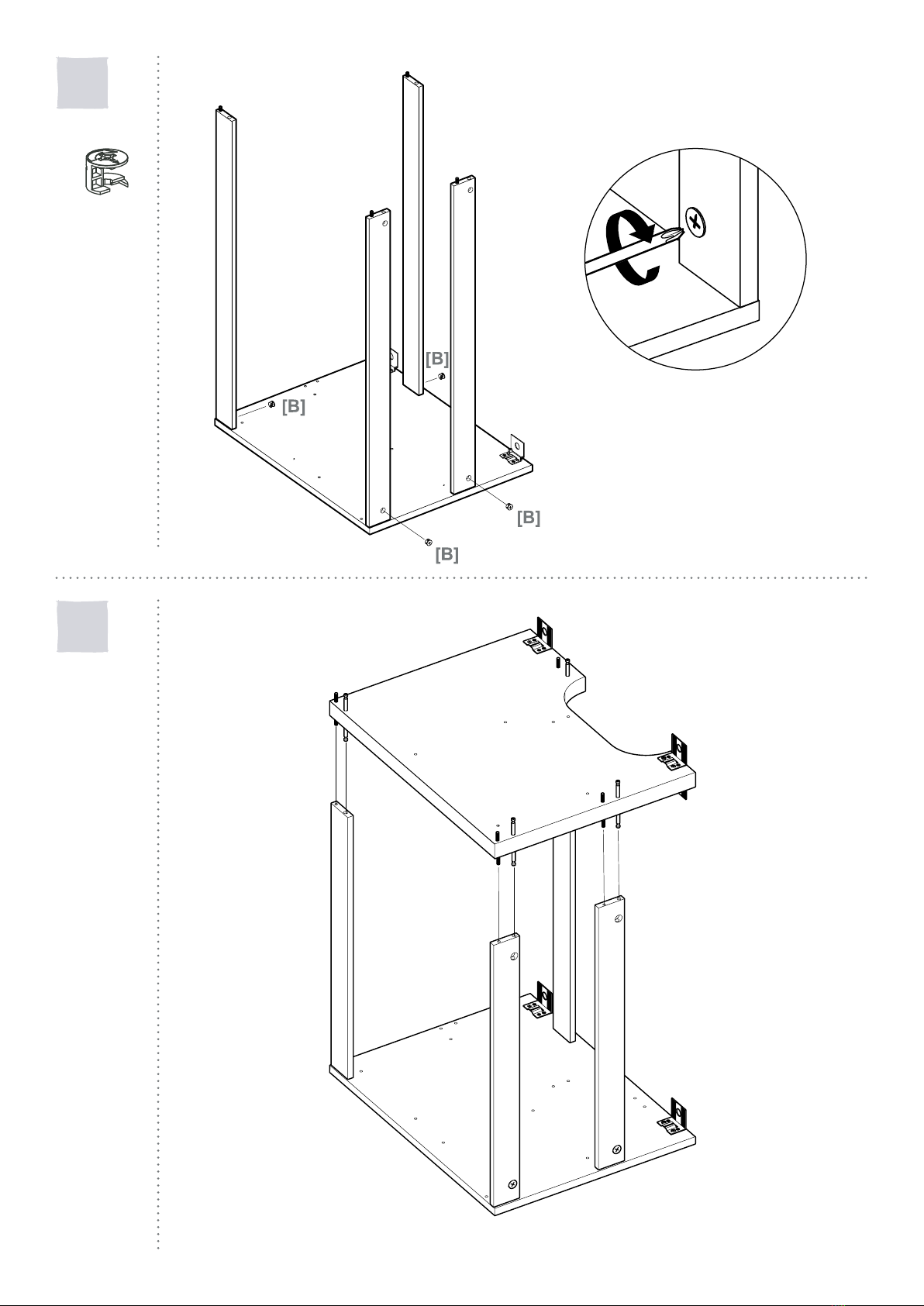 [B]

[B]

[B]

[B]