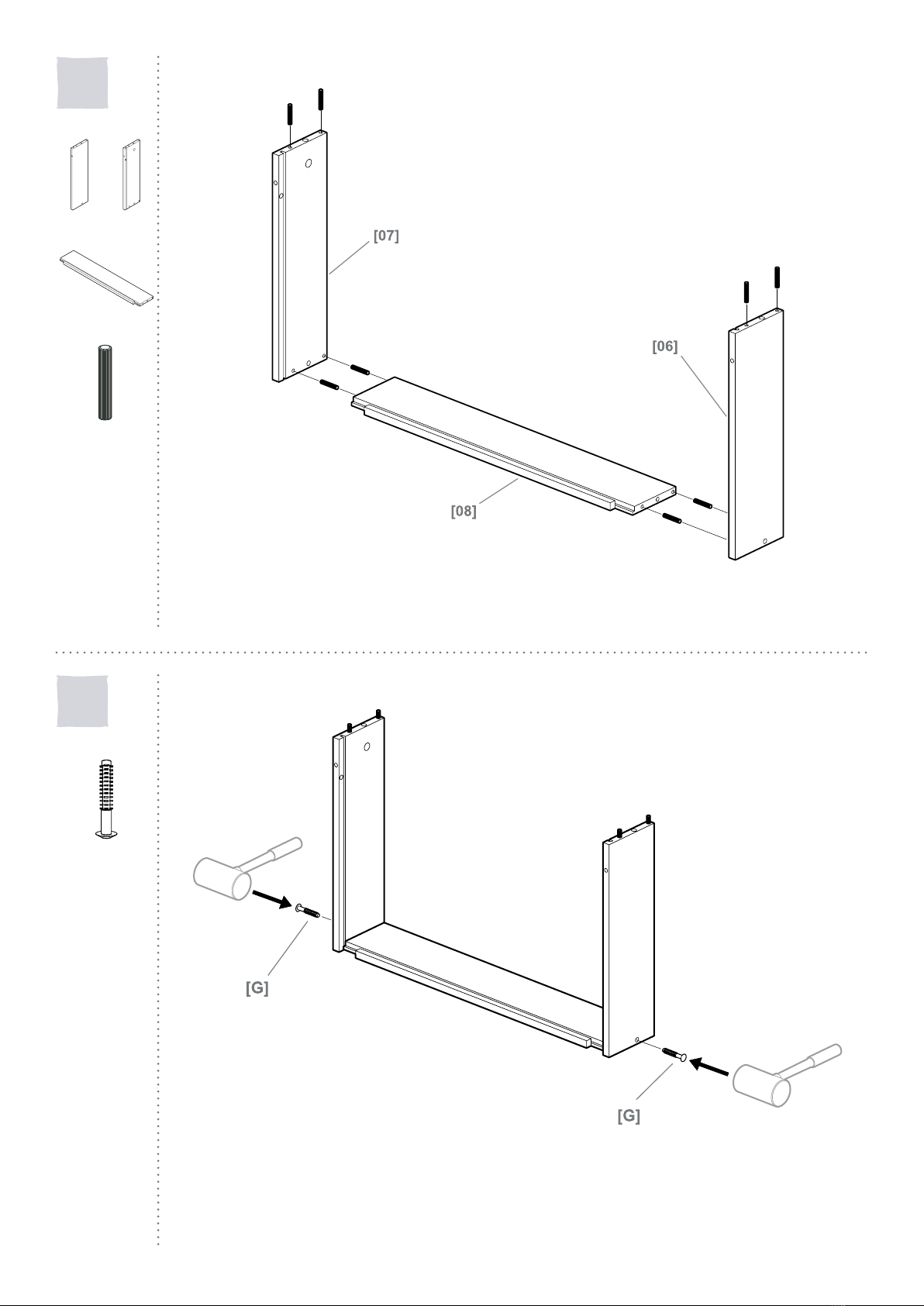 [07]

[06]

[08]

[G]

[G]