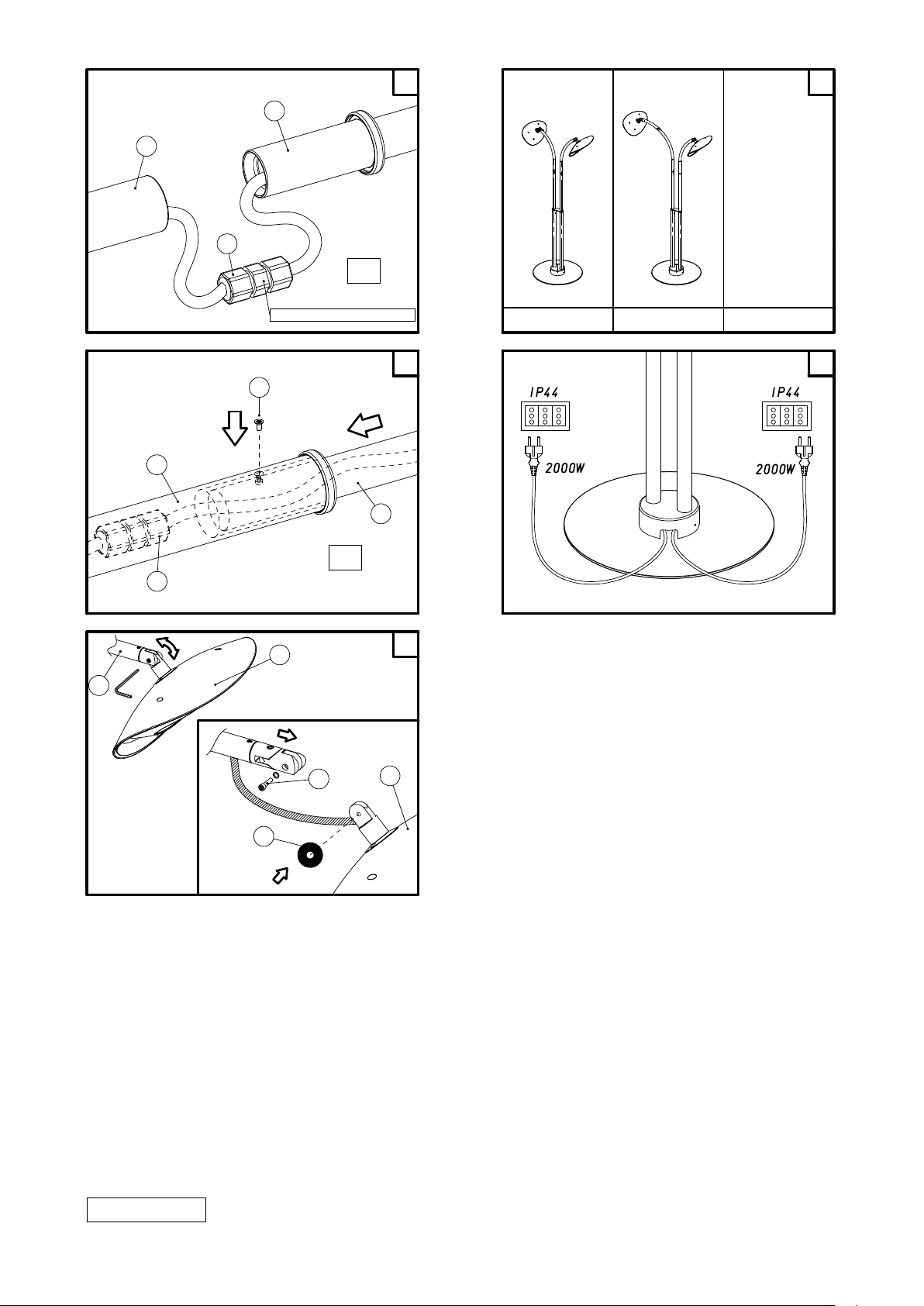 IP44

2000W

IP44

2000W