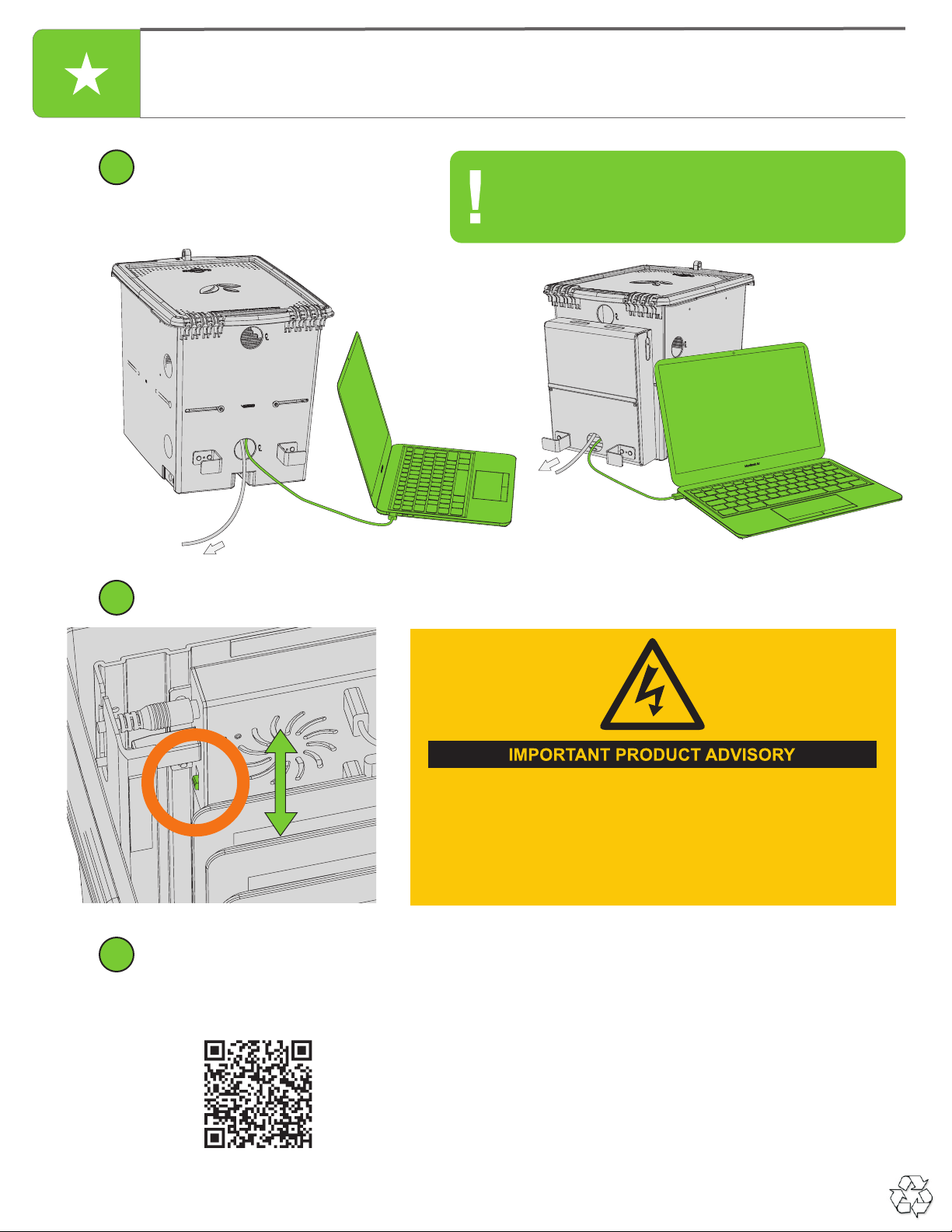 !

IMPORTANT PRODUCT ADVISORY