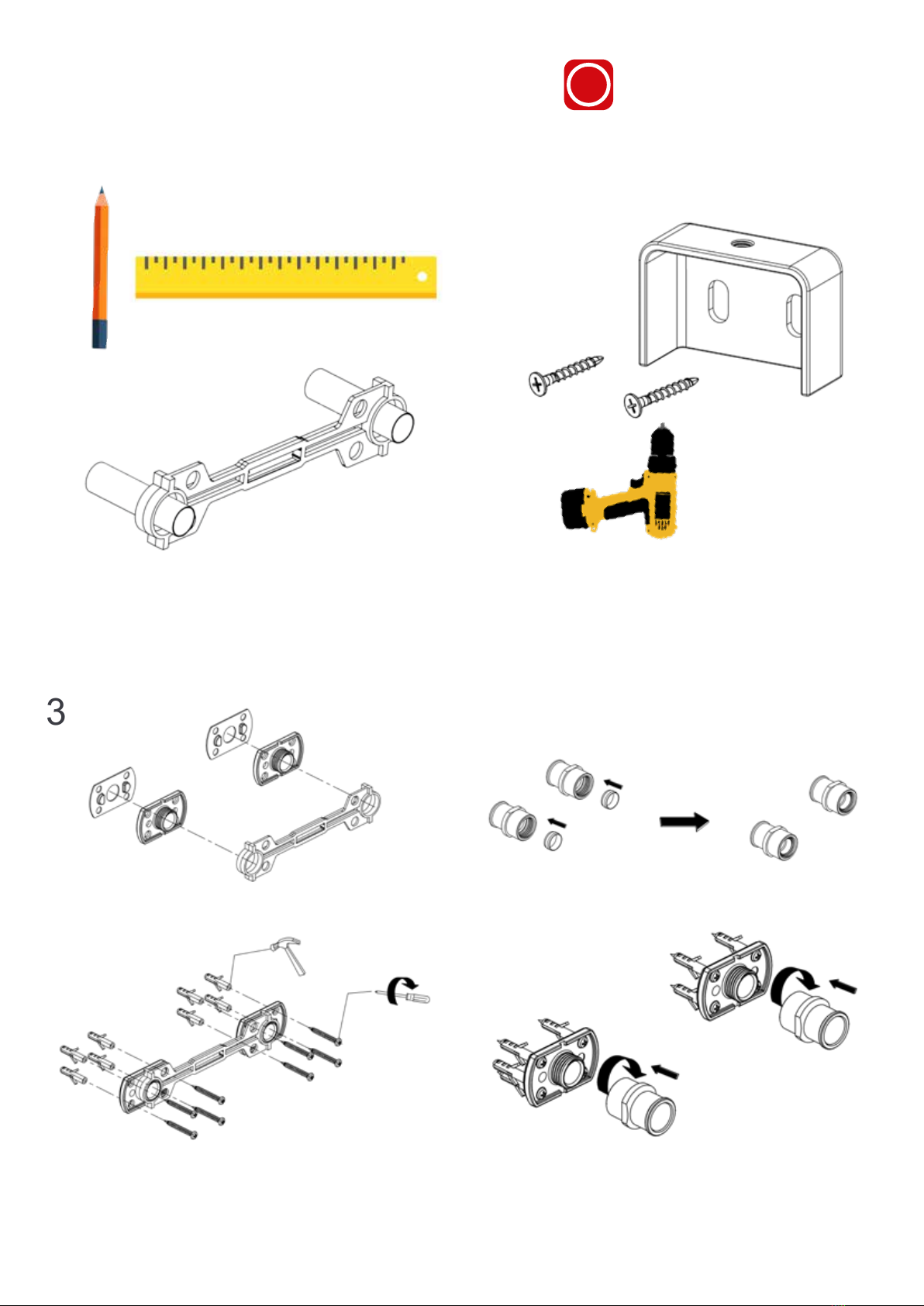 3