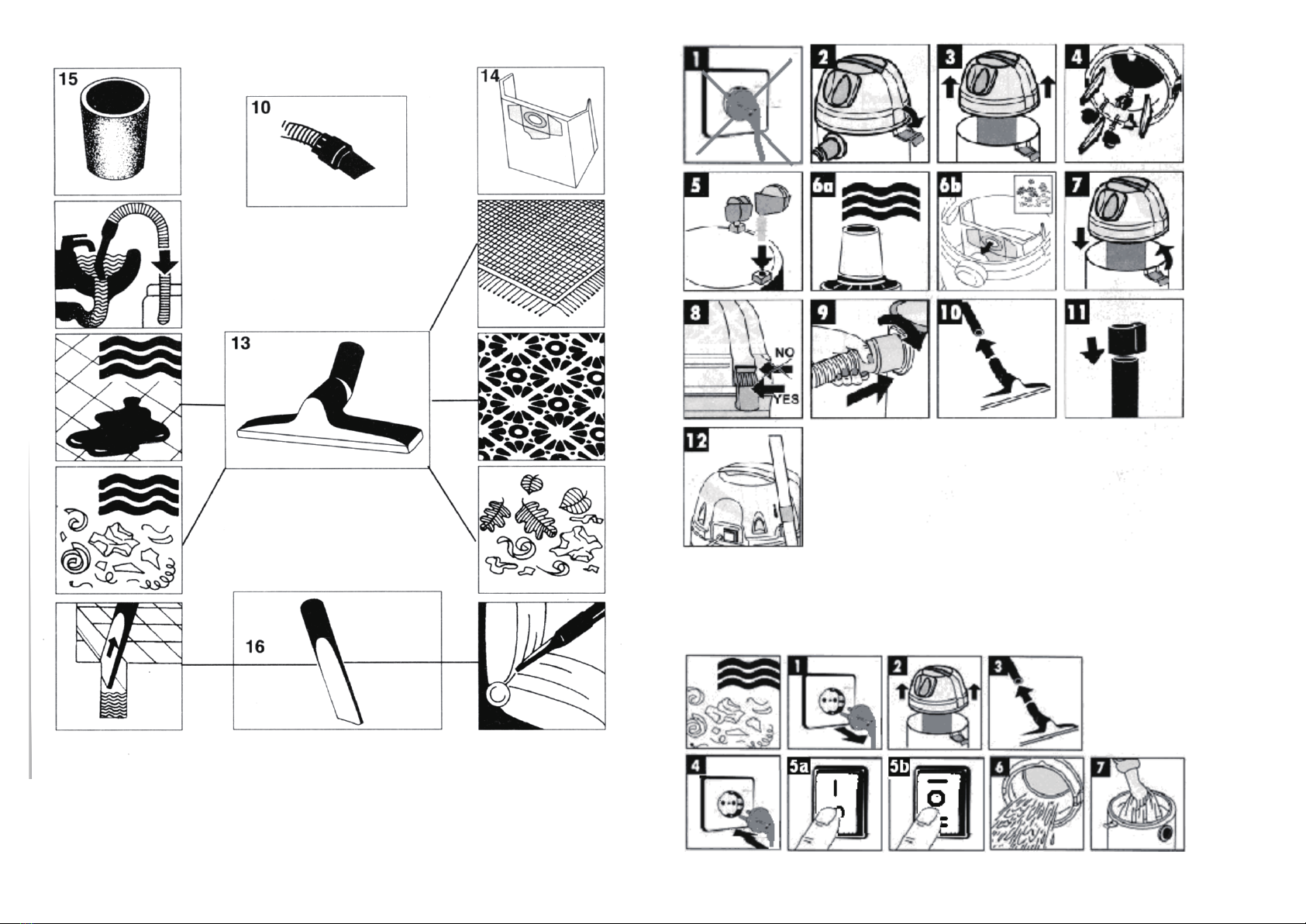 15

10

14

13

16

1
2
3
4
5
6a
6b
7
8
NO
YES
9
10
11
12

1
2
3
4
5a
5b
6
7