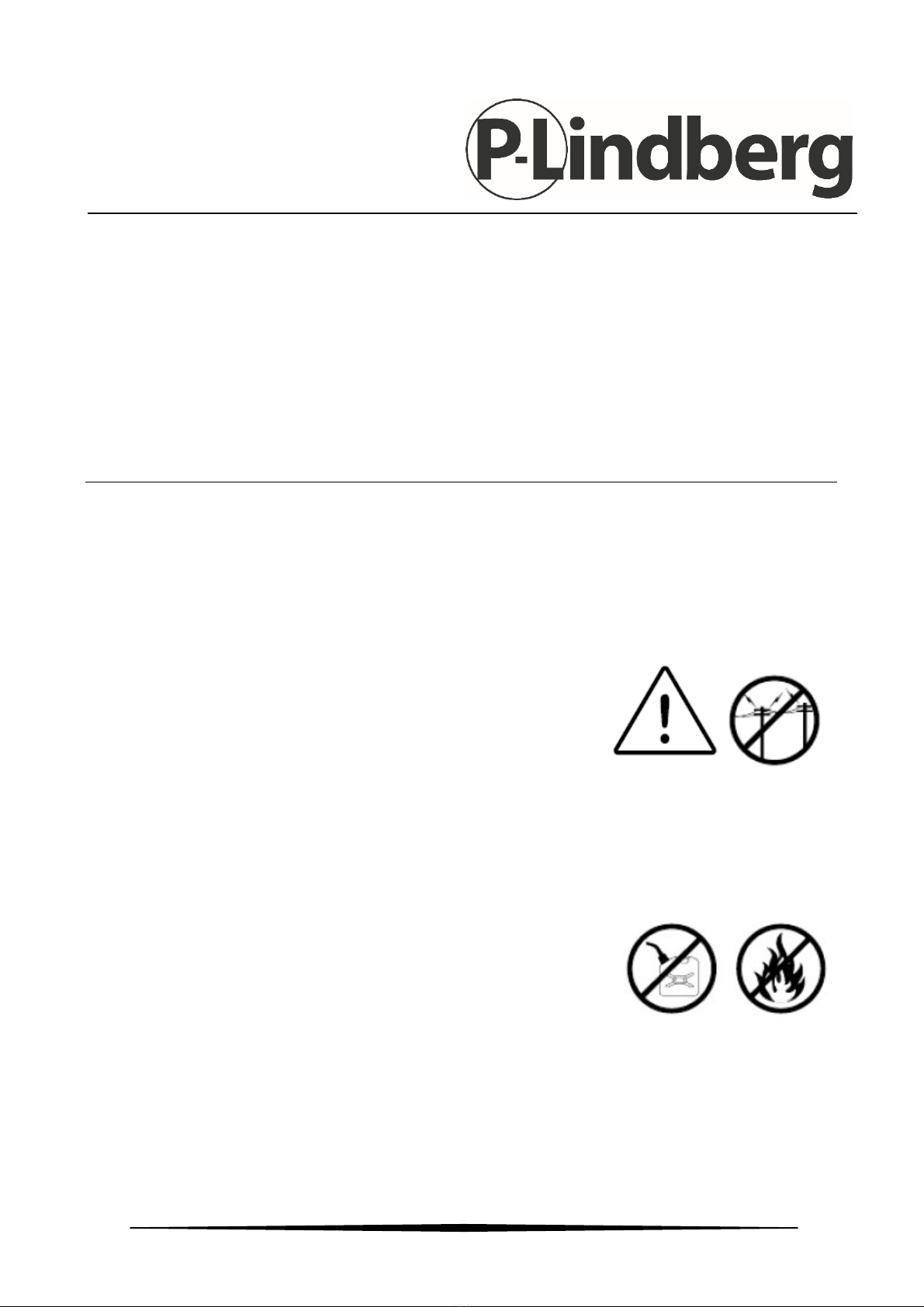 P-Lindberg