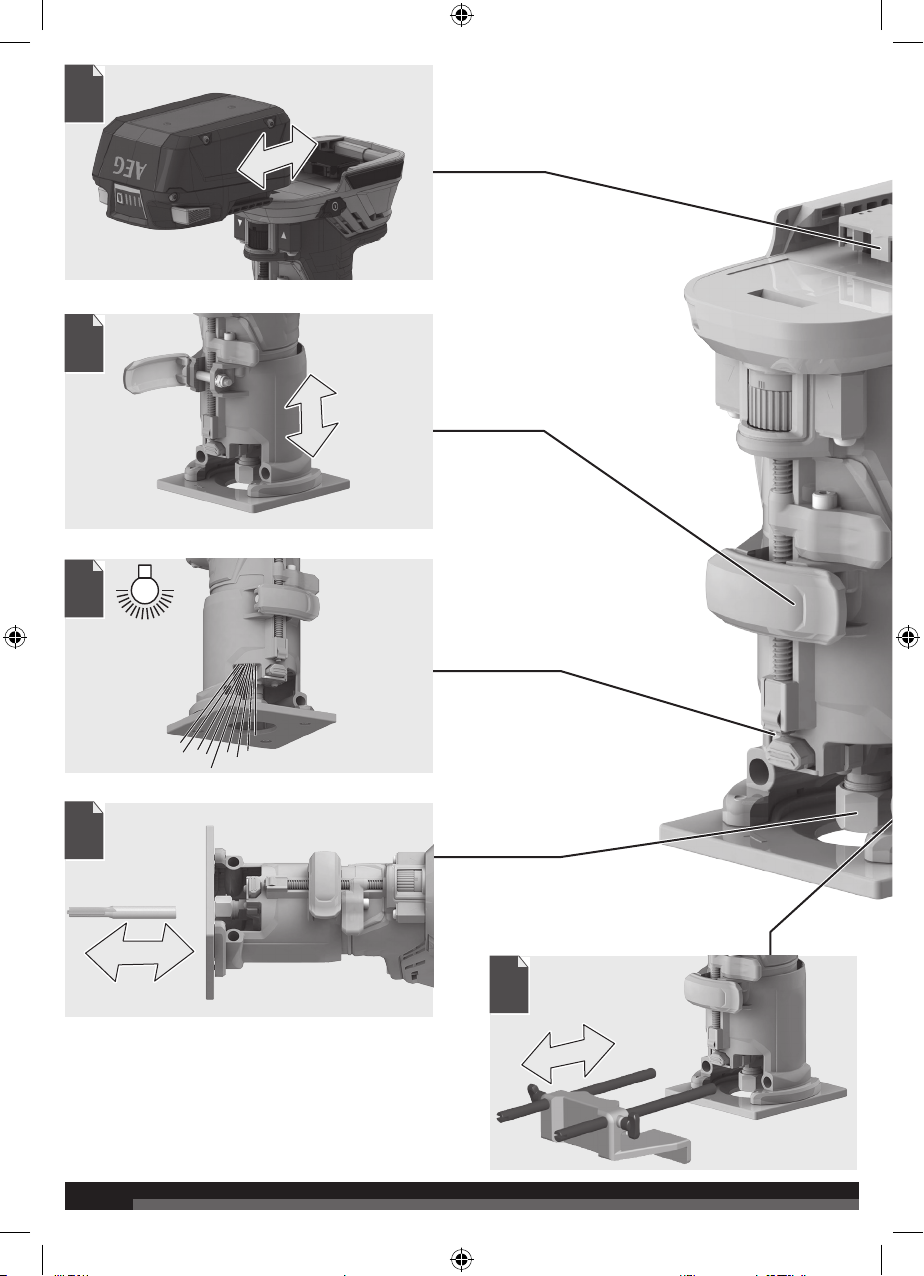 AEG