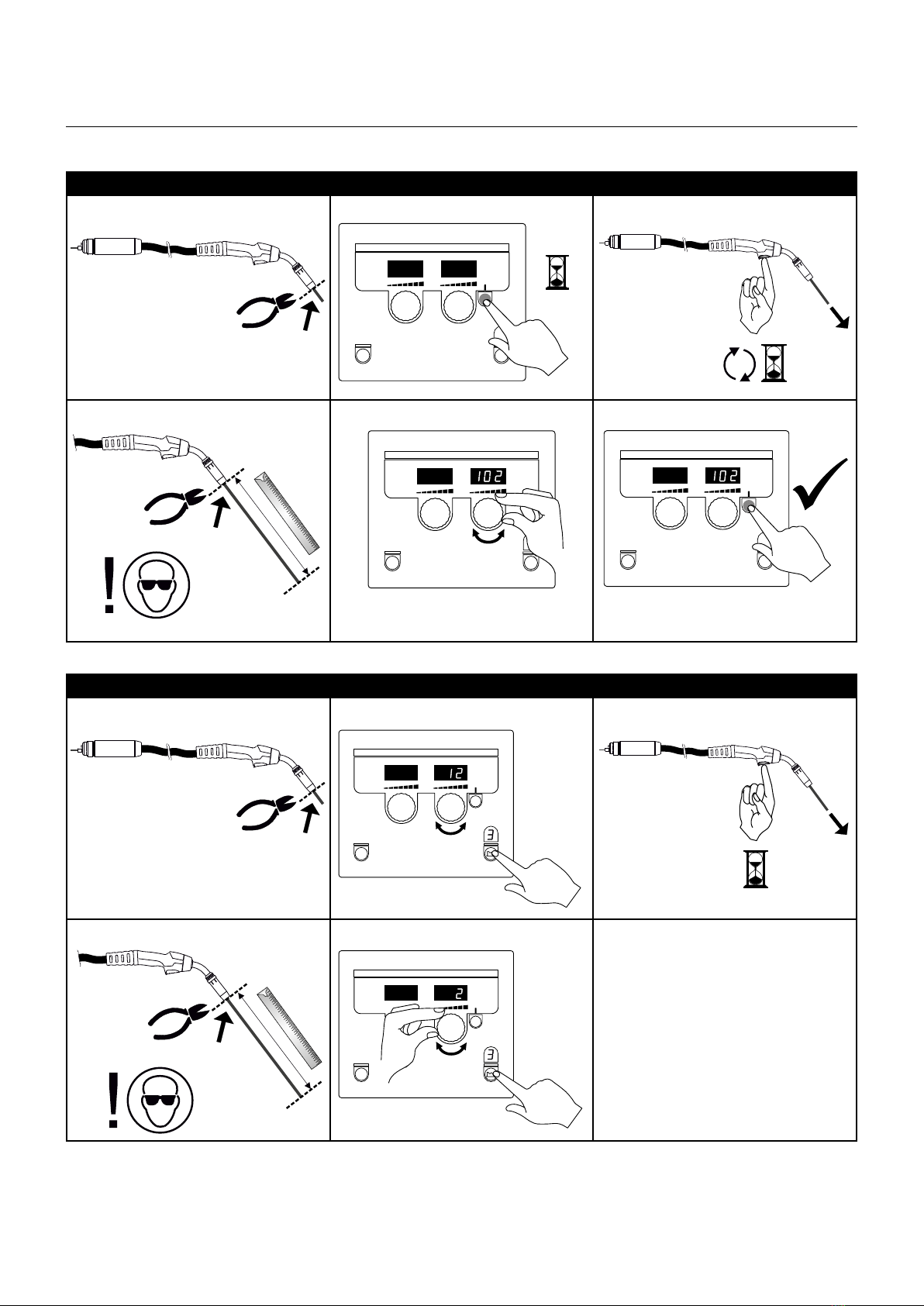 102

102

12

3

2

3