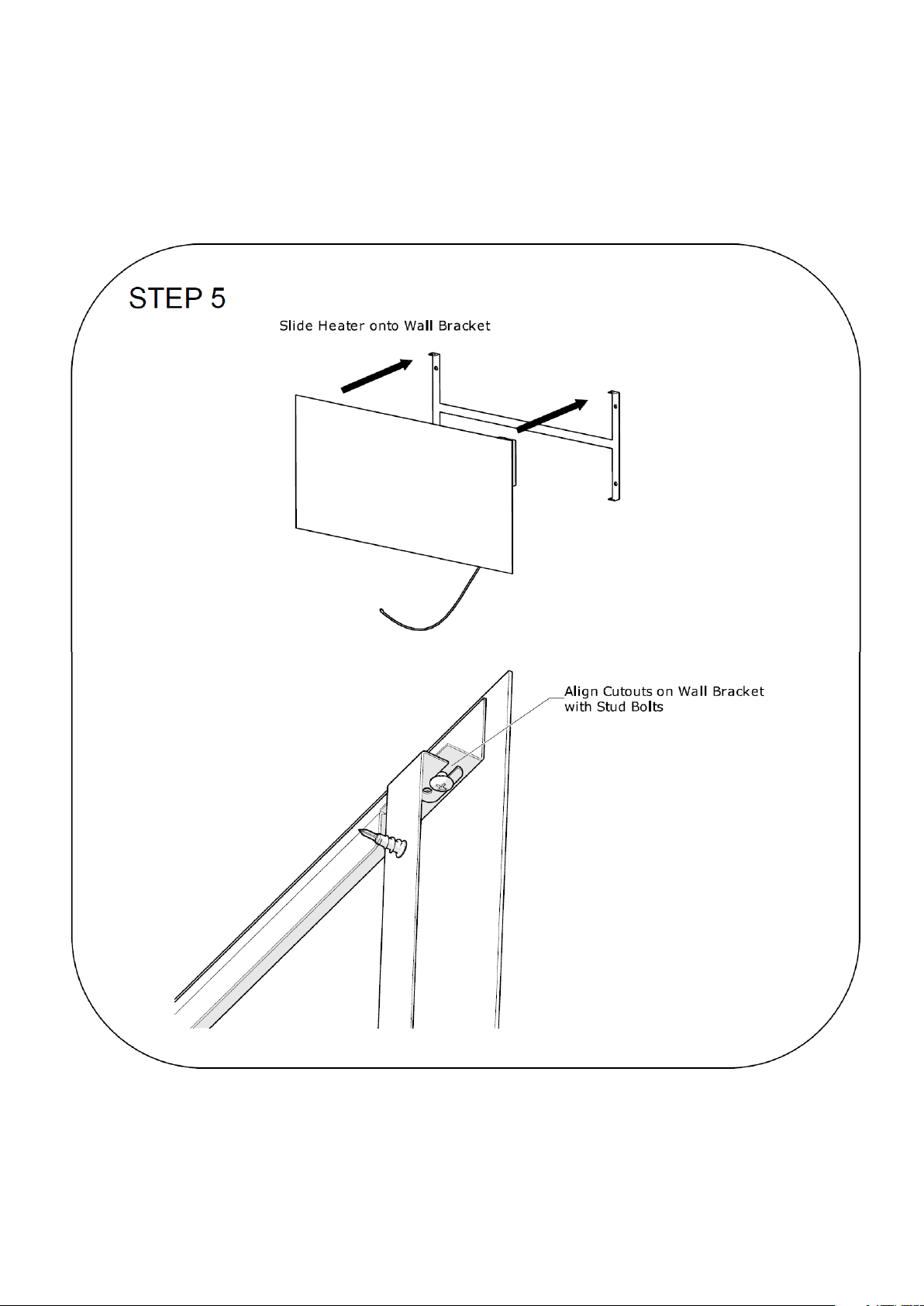 STEP 5

Slide Heater onto Wall Bracket

Align Cutouts on Wall Bracket with Stud Bolts