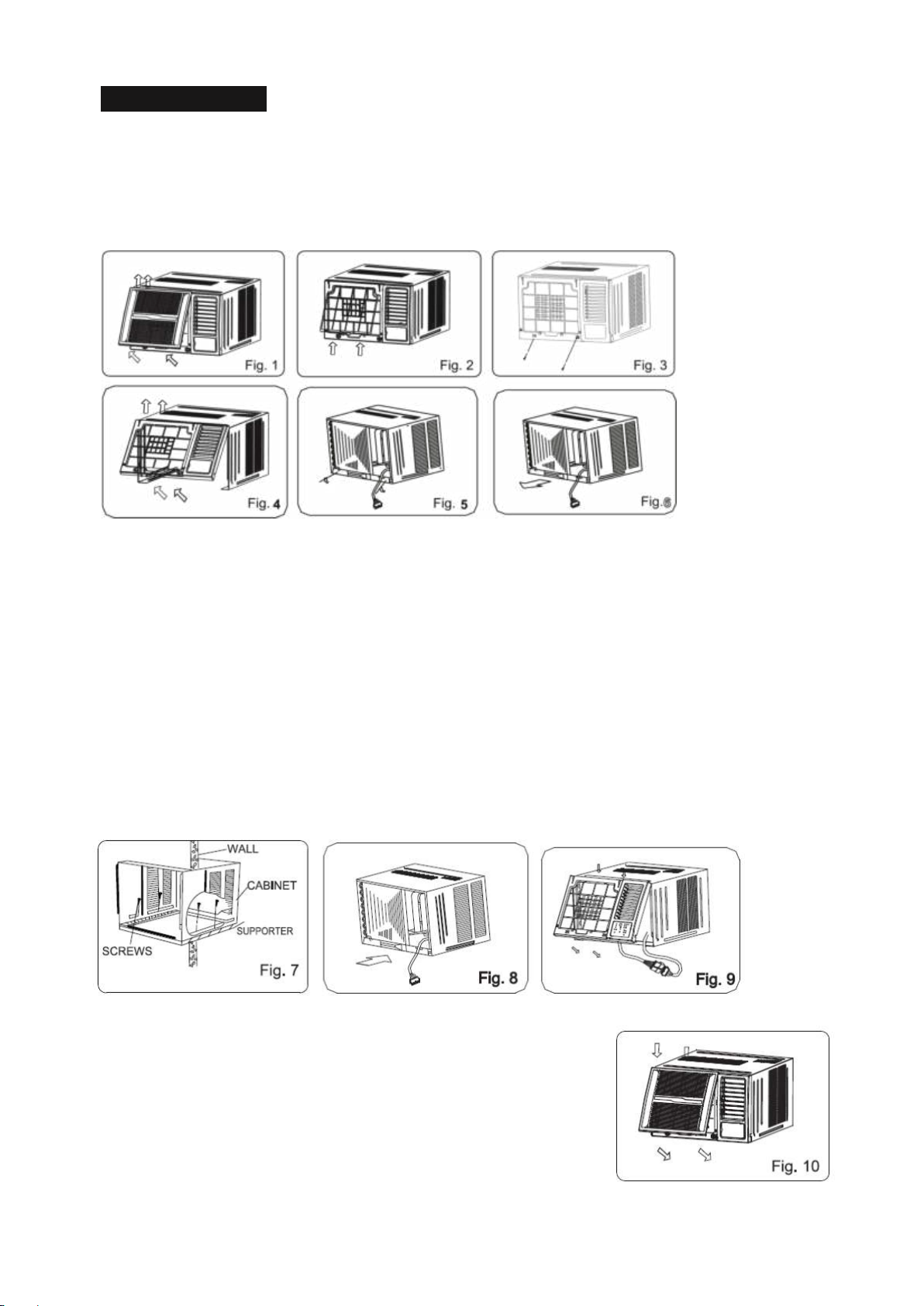 Fig. 1

Fig. 2

Fig. 3

Fig. 4

Fig. 5

Fig.6

WALL

CABINET

SUPPORTER

SCREWS

Fig. 7

Fig. 8

Fig. 9

Fig. 10