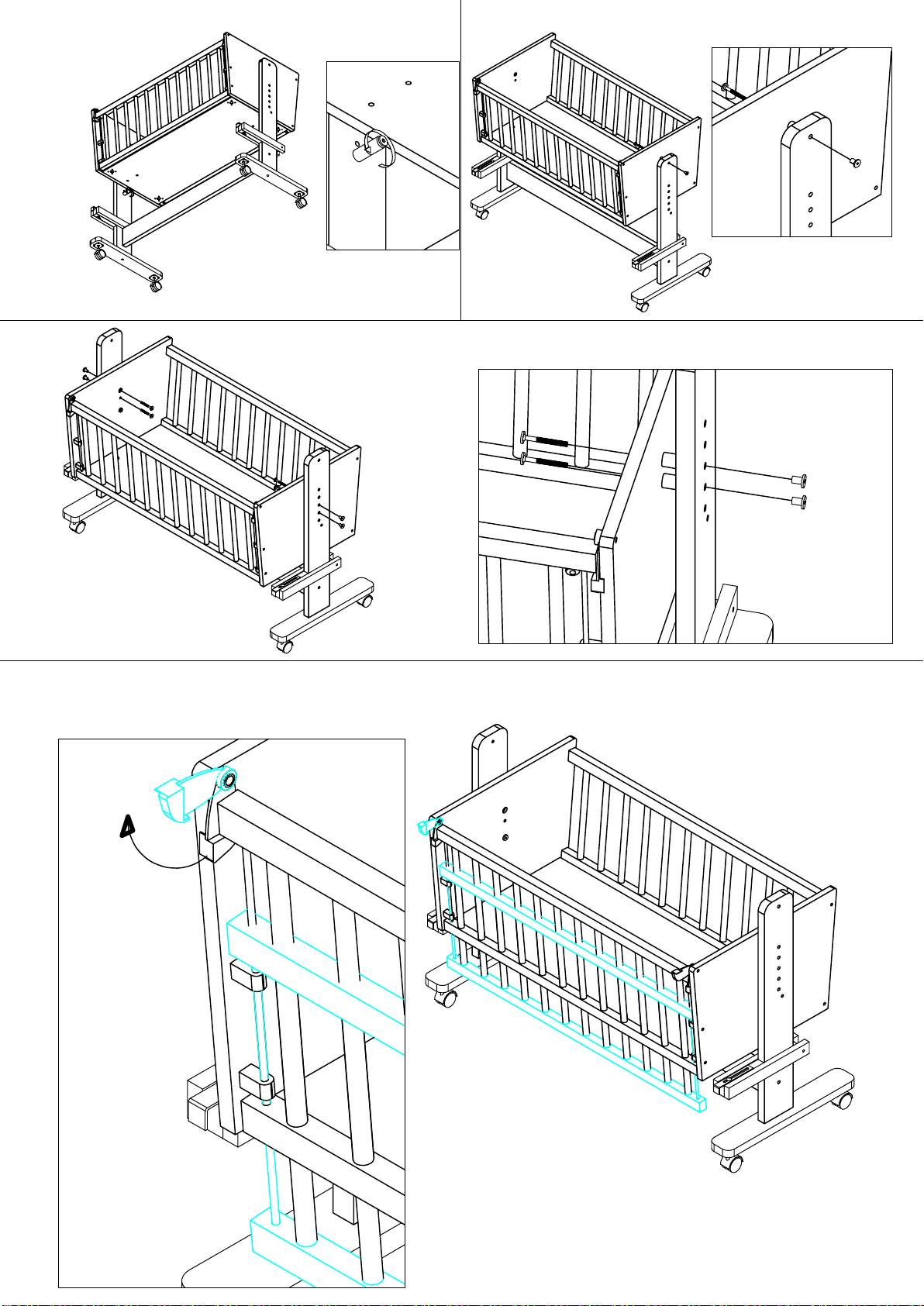 A