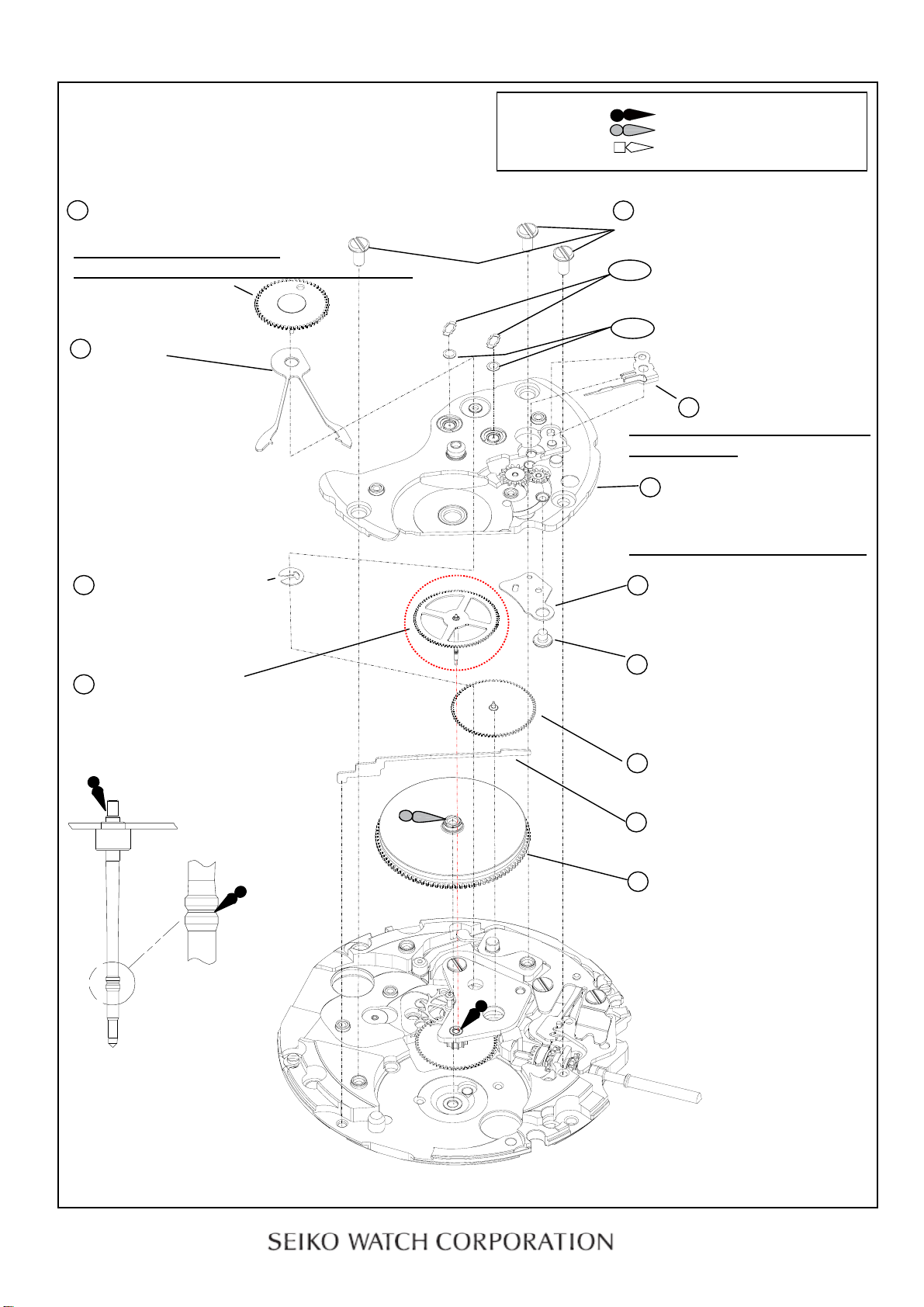 SEIKO WATCH CORPORATION