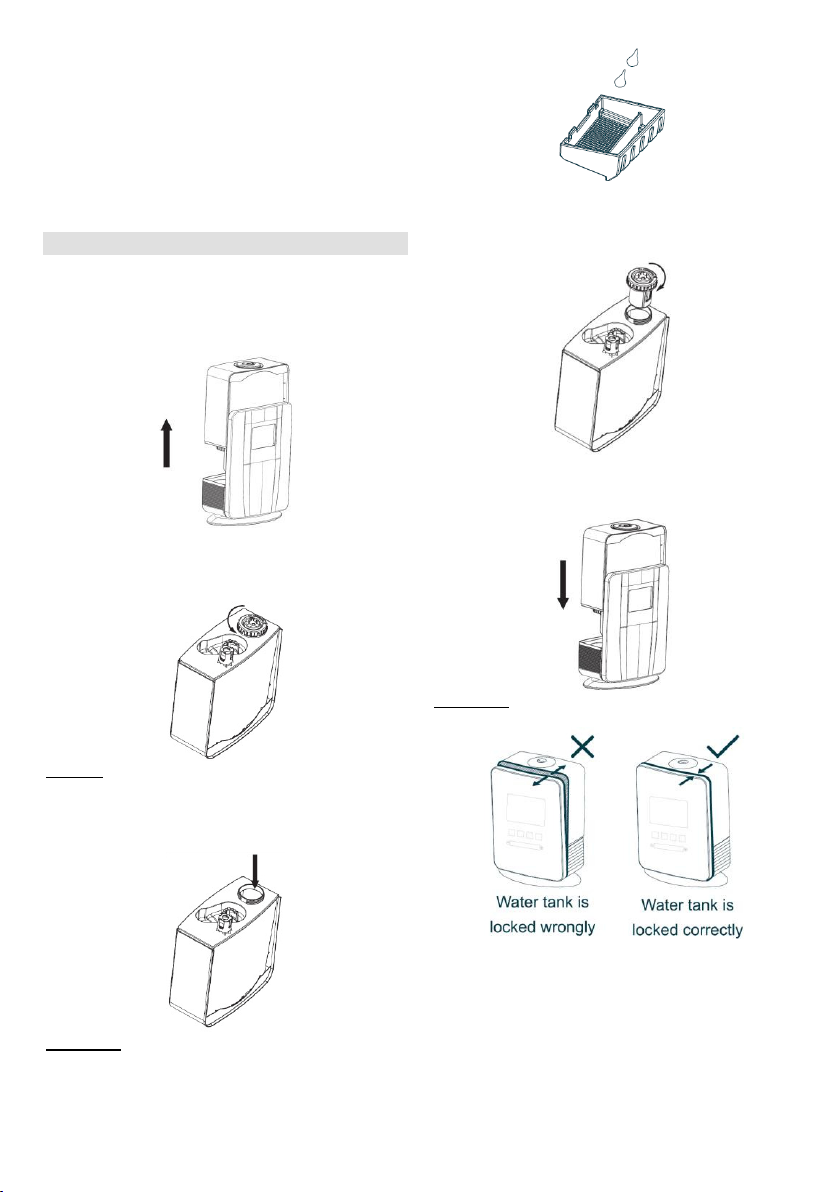 Water tank is locked wrongly

Water tank is locked correctly