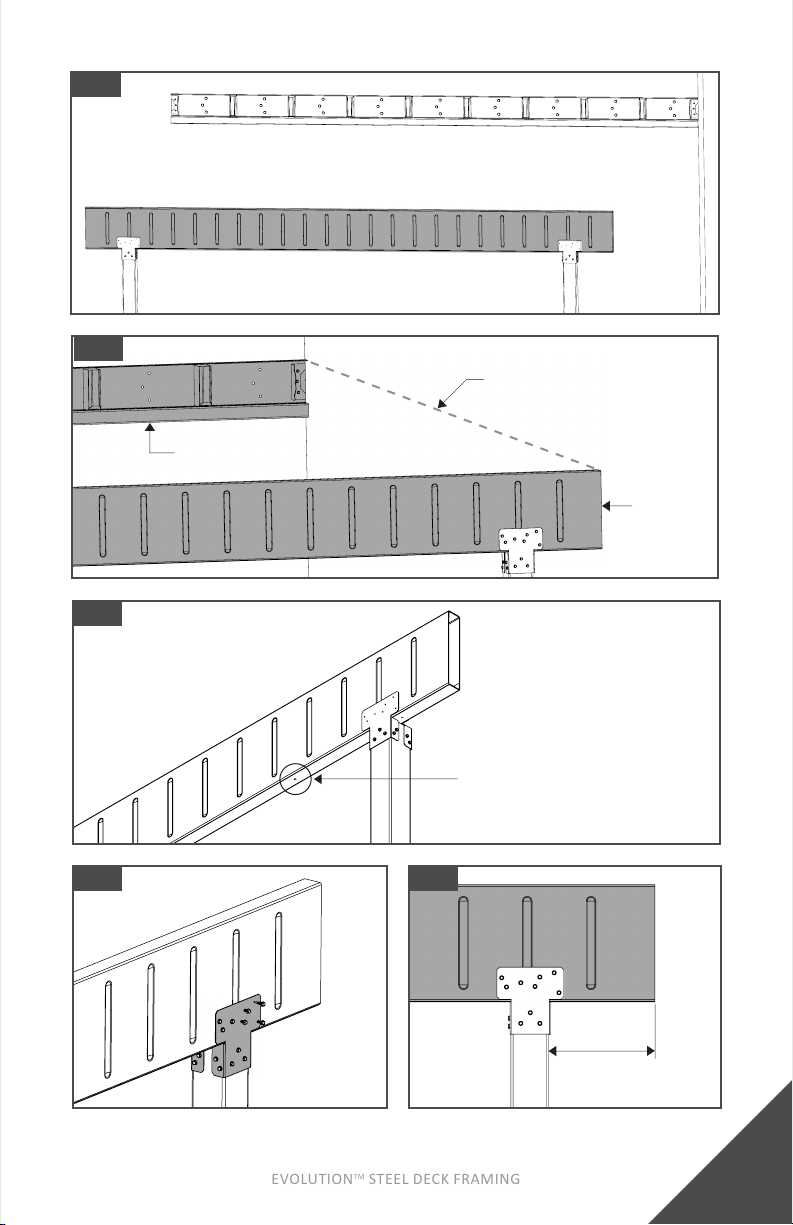 EVOLUTION™ STEEL DECK FRAMING