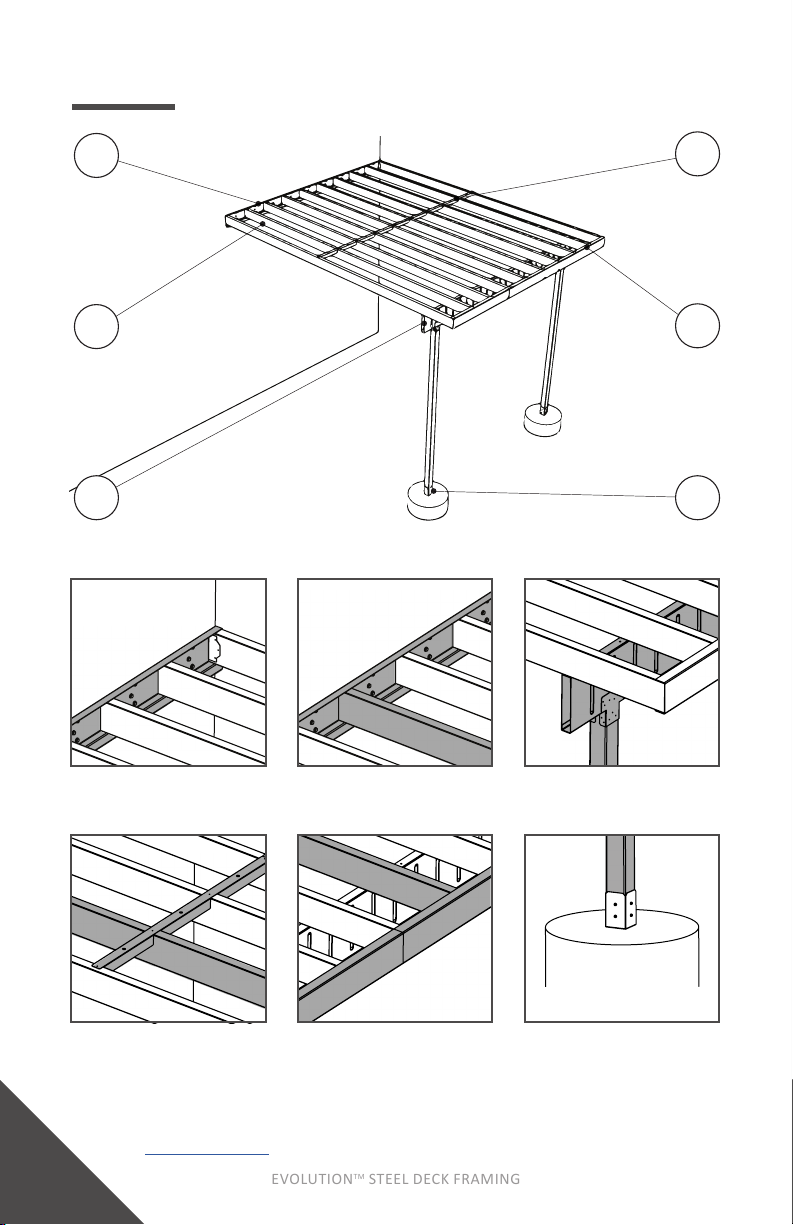 EVOLUTION™ STEEL DECK FRAMING