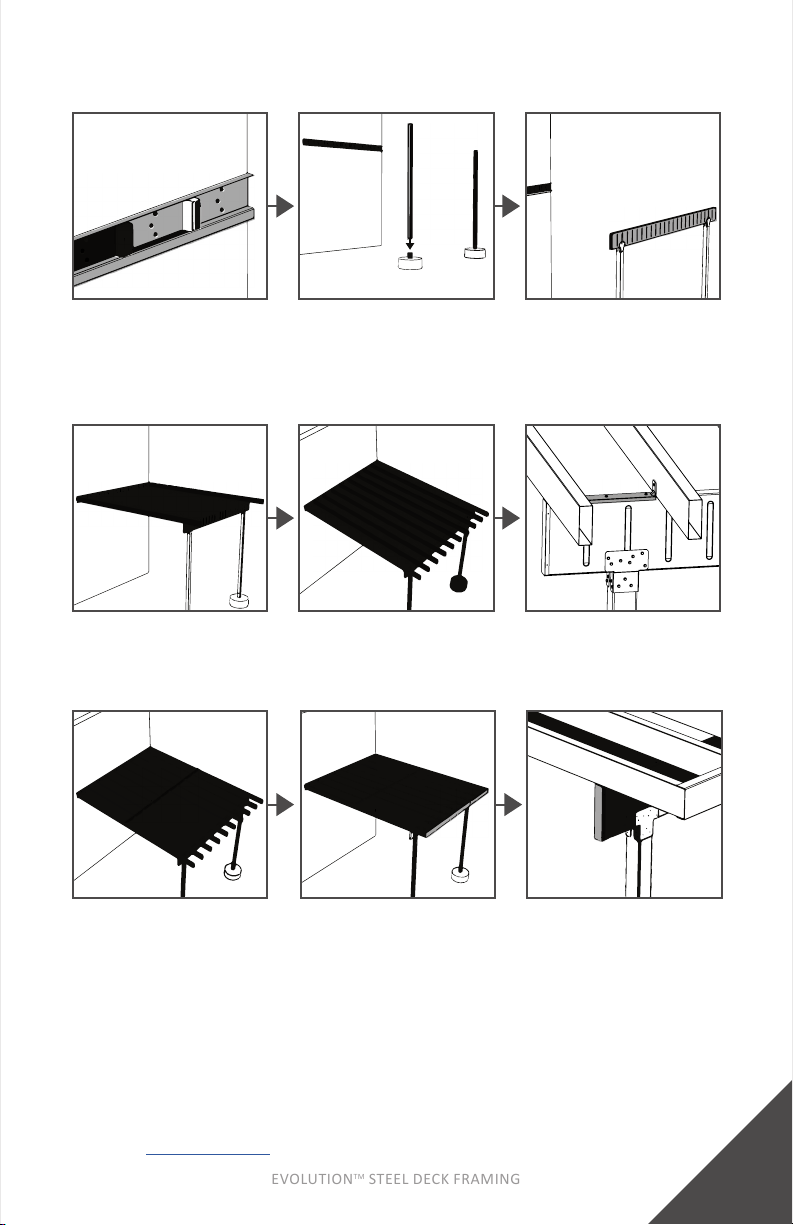 EVOLUTION™ STEEL DECK FRAMING