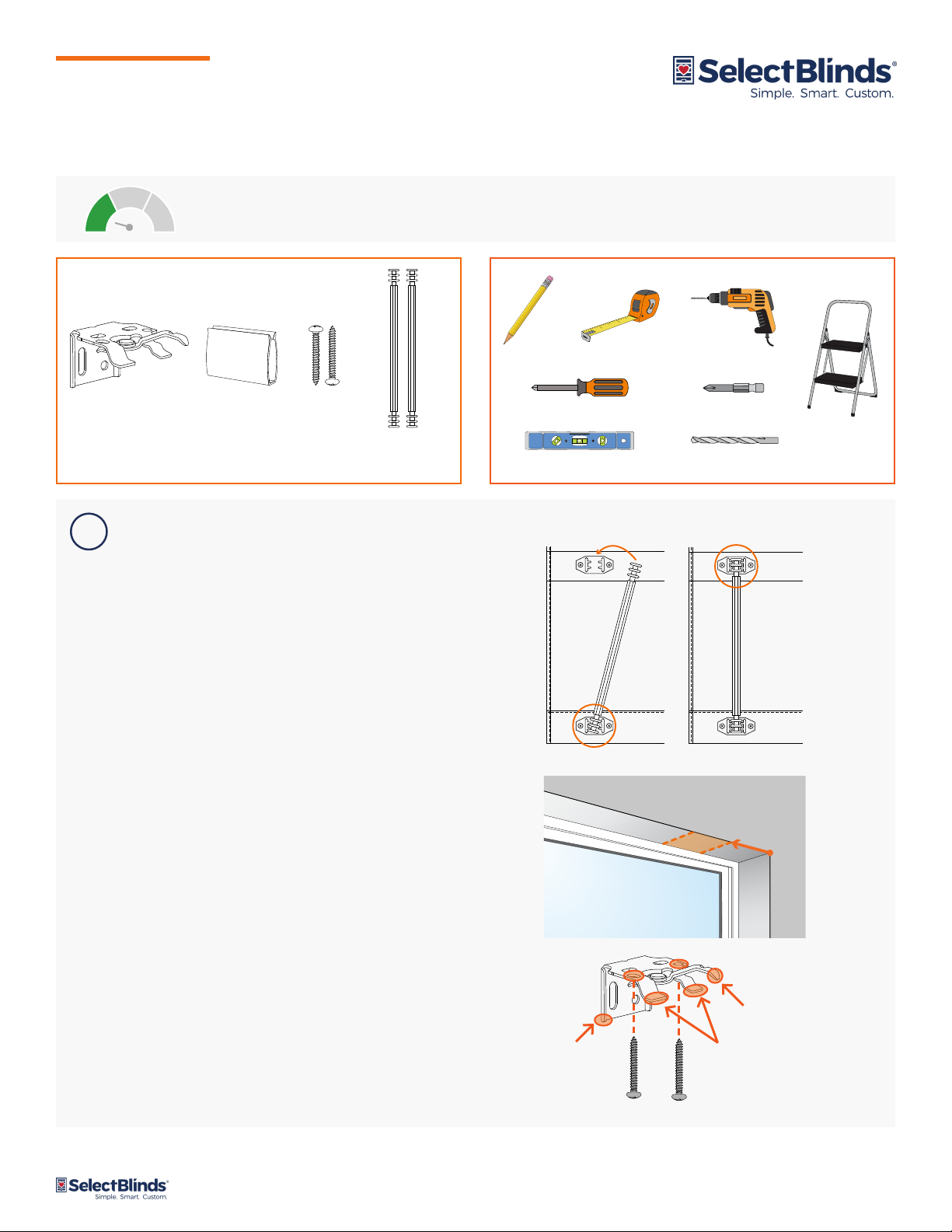 SelectBlinds®
Simple. Smart. Custom.

SelectBlinds®
Simple. Smart. Custom.