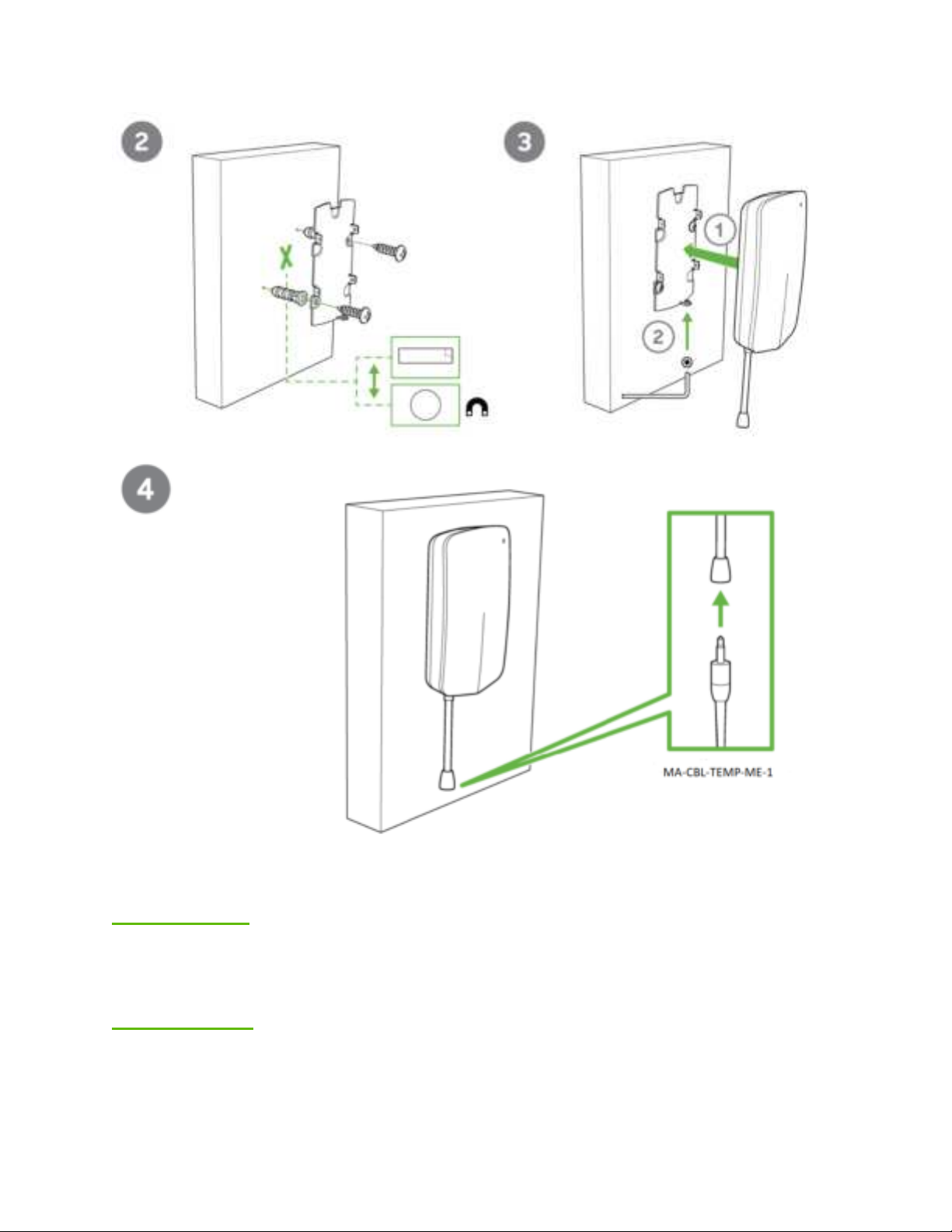 2

X

3

1

2

4

MA-CBL-TEMP-ME-1