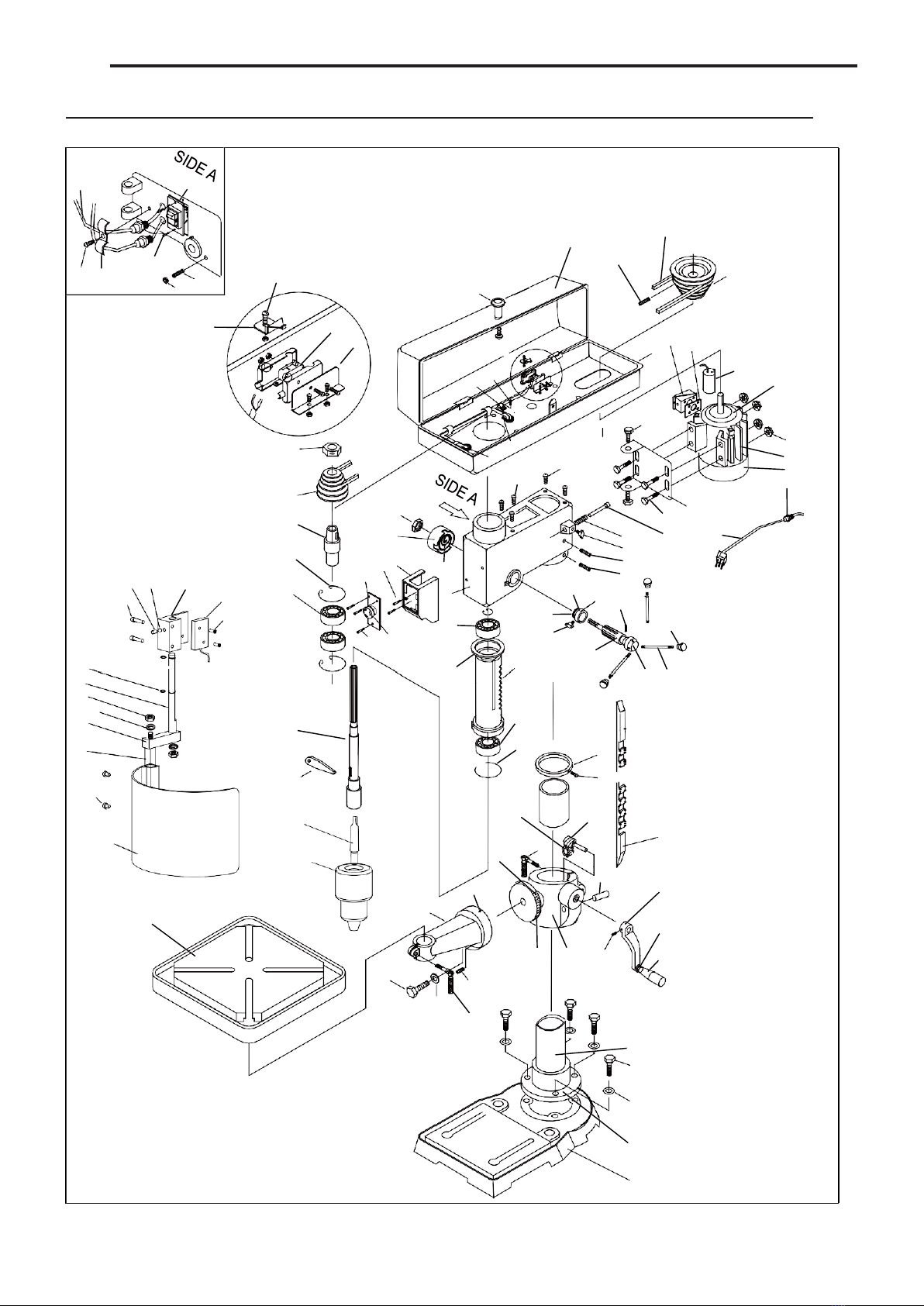 SIDE A

SIDE A