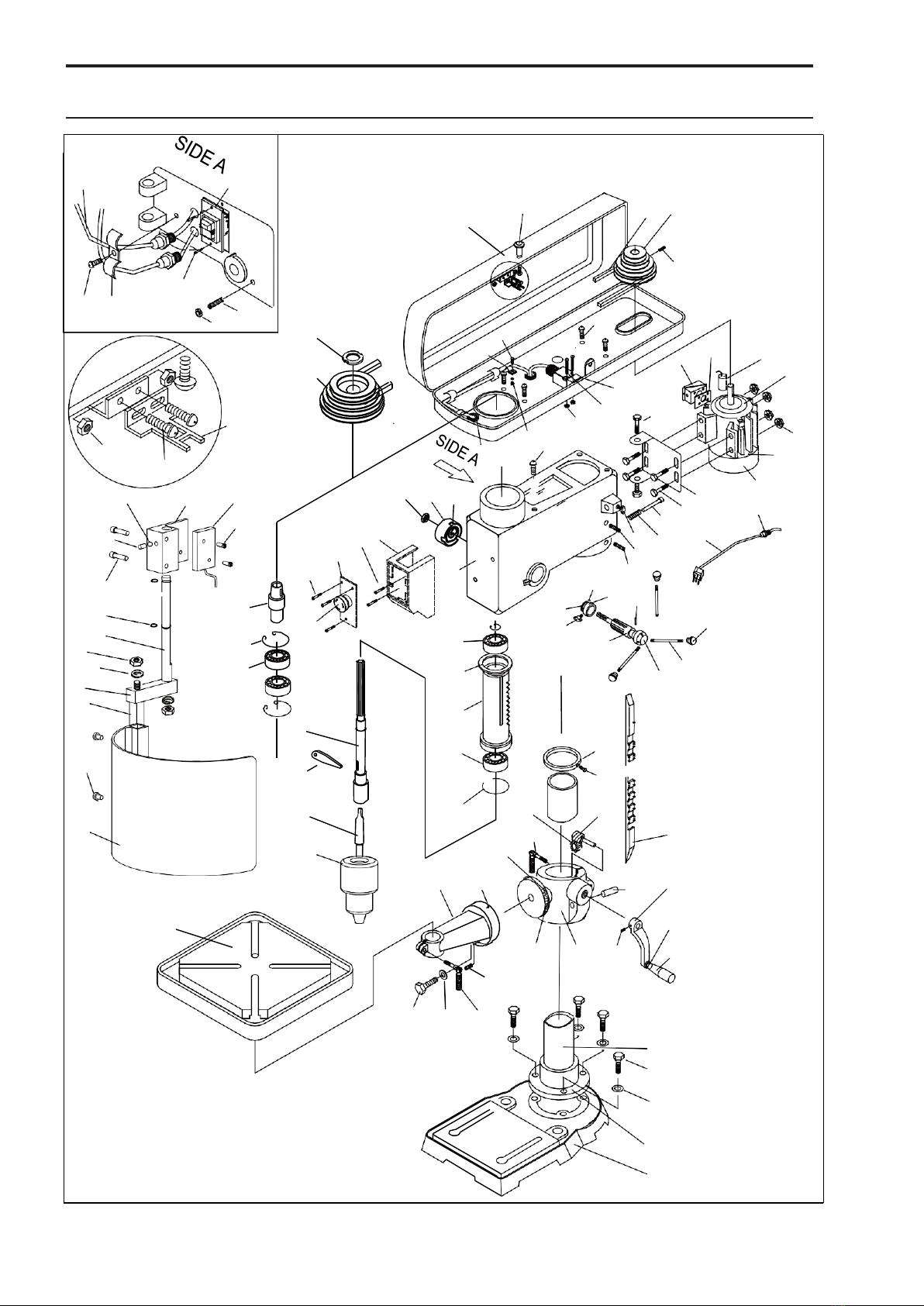 SIDE A

SIDE A