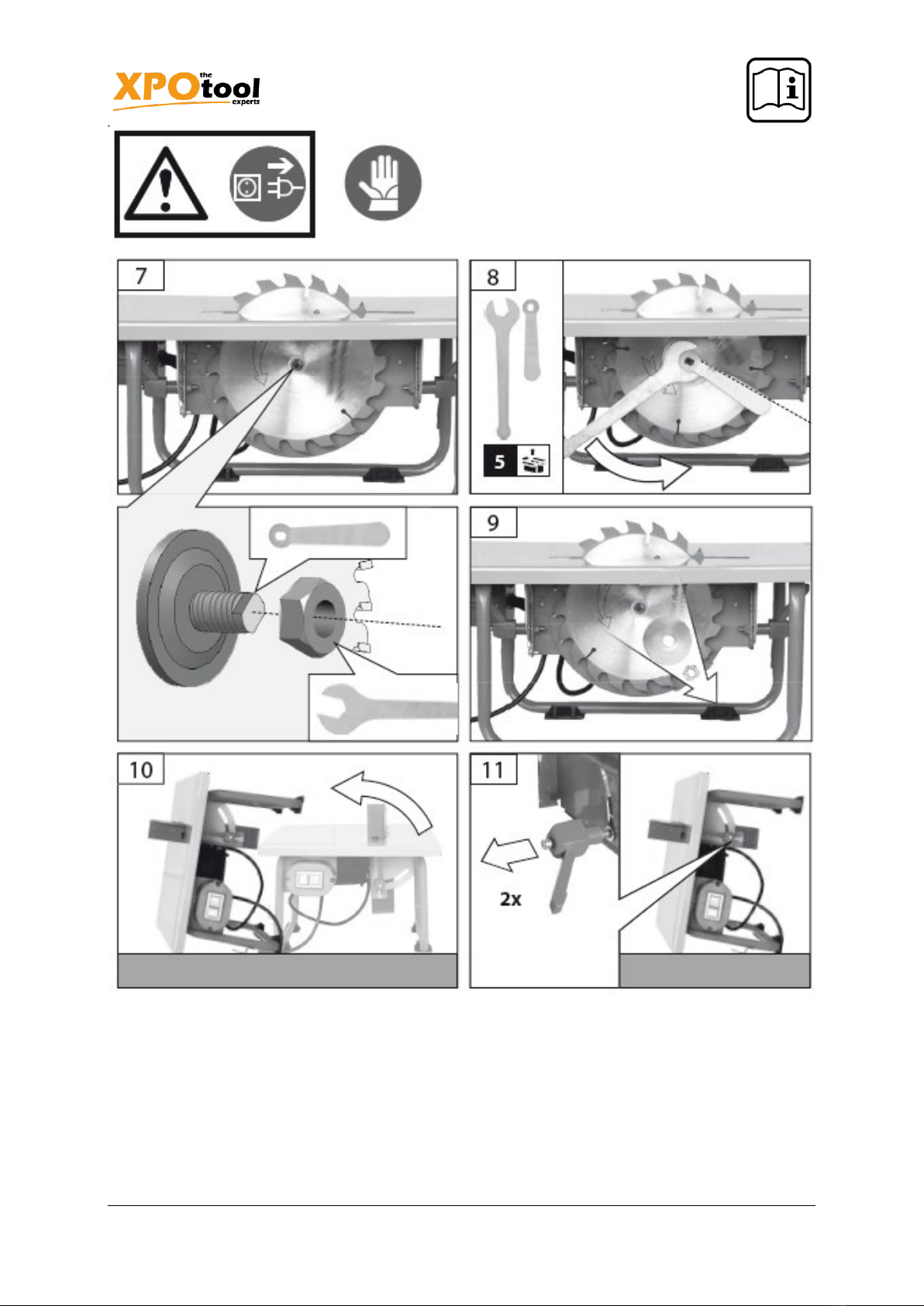 XPO the tool experts

7

8

5

9

10

11

2x