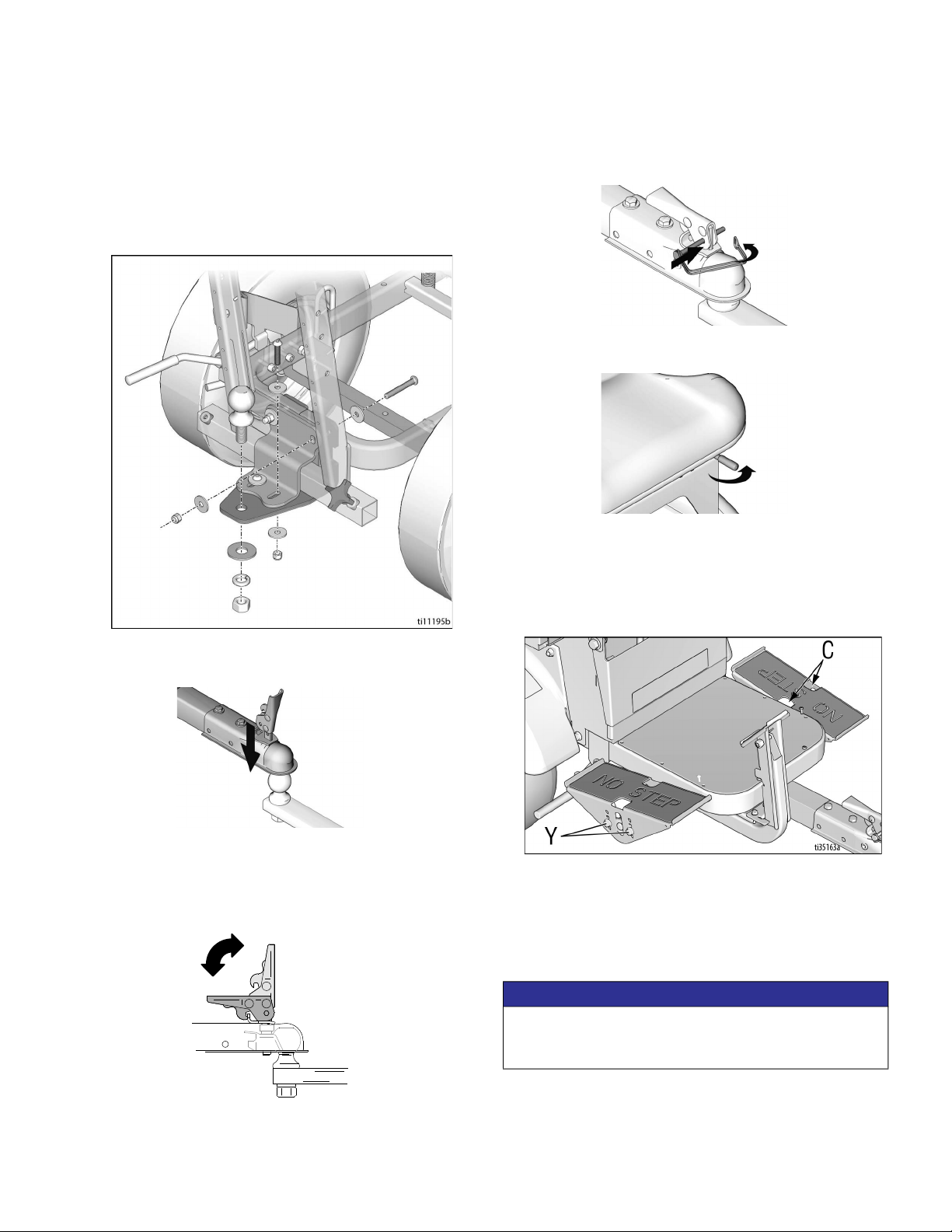 ti11195b

C

NO STEP

NO STEP

Y

ti35163a