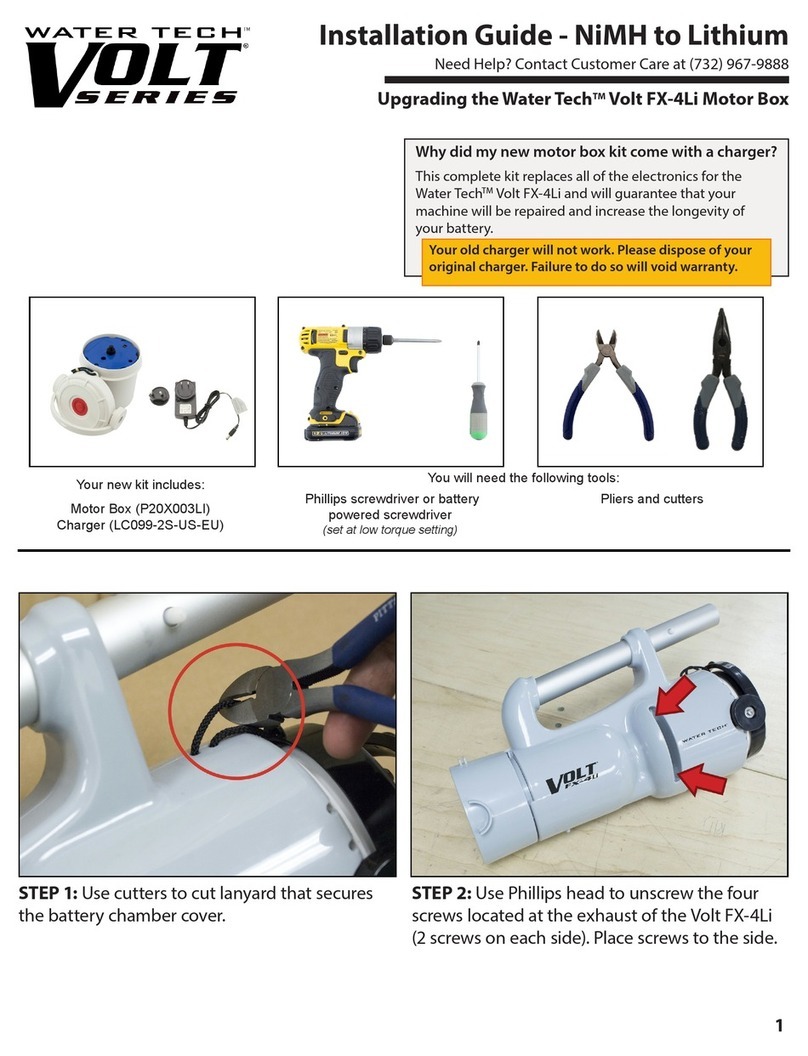 WATER TECH™
VOLT®
SERIES

Installation Guide - NiMH to Lithium

Need Help? Contact Customer Care at (732) 967-9888

Upgrading the Water Tech™ Volt FX-4Li Motor Box

Why did my new motor box kit come with a charger?

This complete kit replaces all of the electronics for the Water Tech™ Volt FX-4Li and will guarantee that your machine will be repaired and increase the longevity of your battery.

Your old charger will not work. Please dispose of your original charger. Failure to do so will void warranty.

Your new kit includes:
Motor Box (P20X003LI)
Charger (LC099-2S-US-EU)

You will need the following tools:

Phillips screwdriver or battery powered screwdriver
(set at low torque setting)

Pliers and cutters

WATER TECH
VOLT FX-4Li

STEP 1: Use cutters to cut lanyard that secures the battery chamber cover.

STEP 2: Use Phillips head to unscrew the four screws located at the exhaust of the Volt FX-4Li (2 screws on each side). Place screws to the side.

1