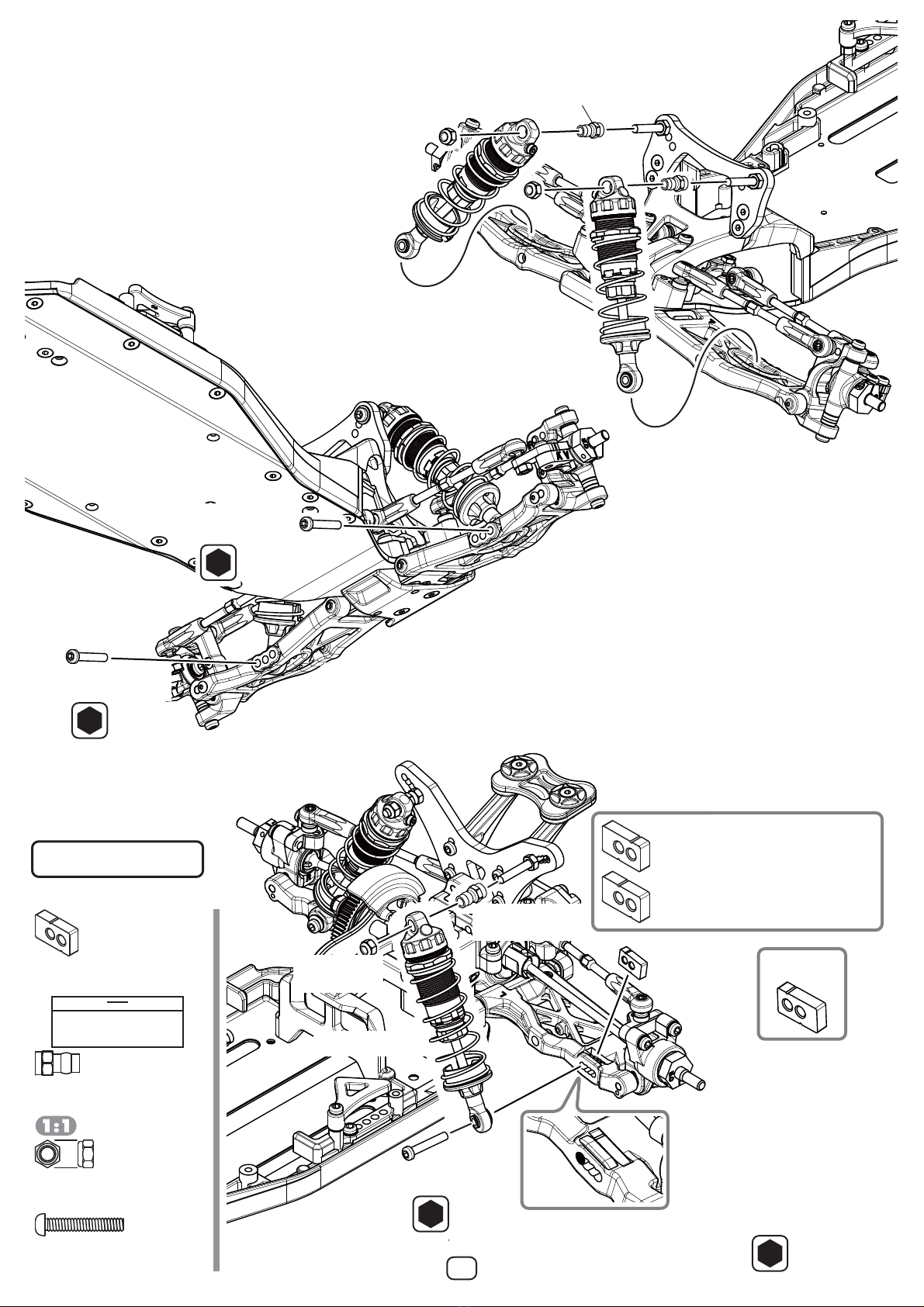 1:1