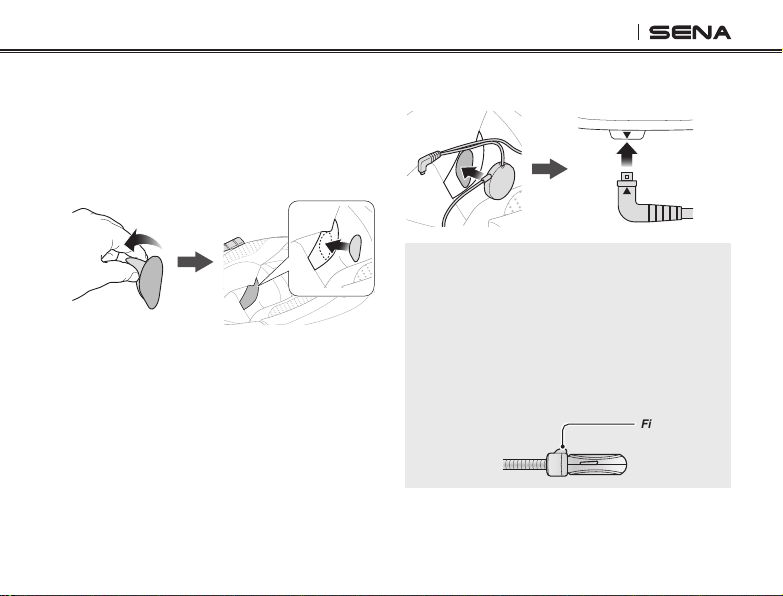 SENA

Fi