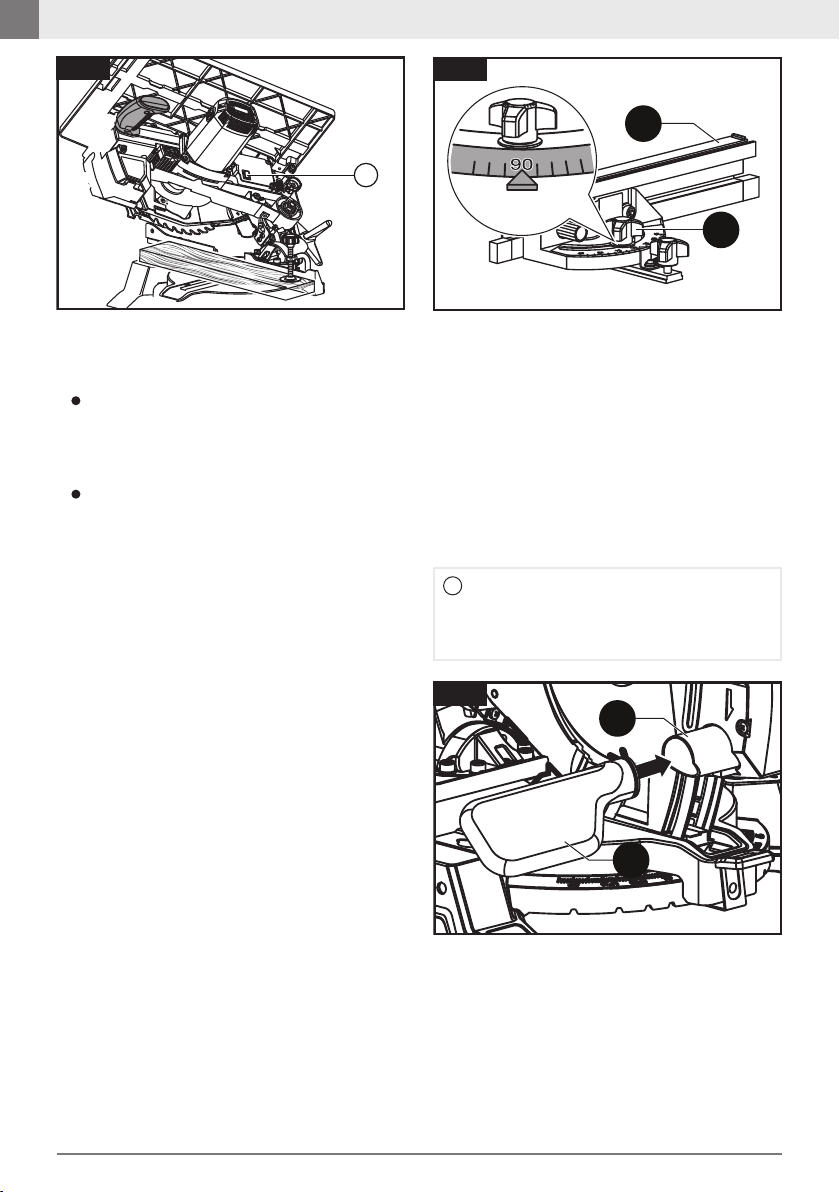 90