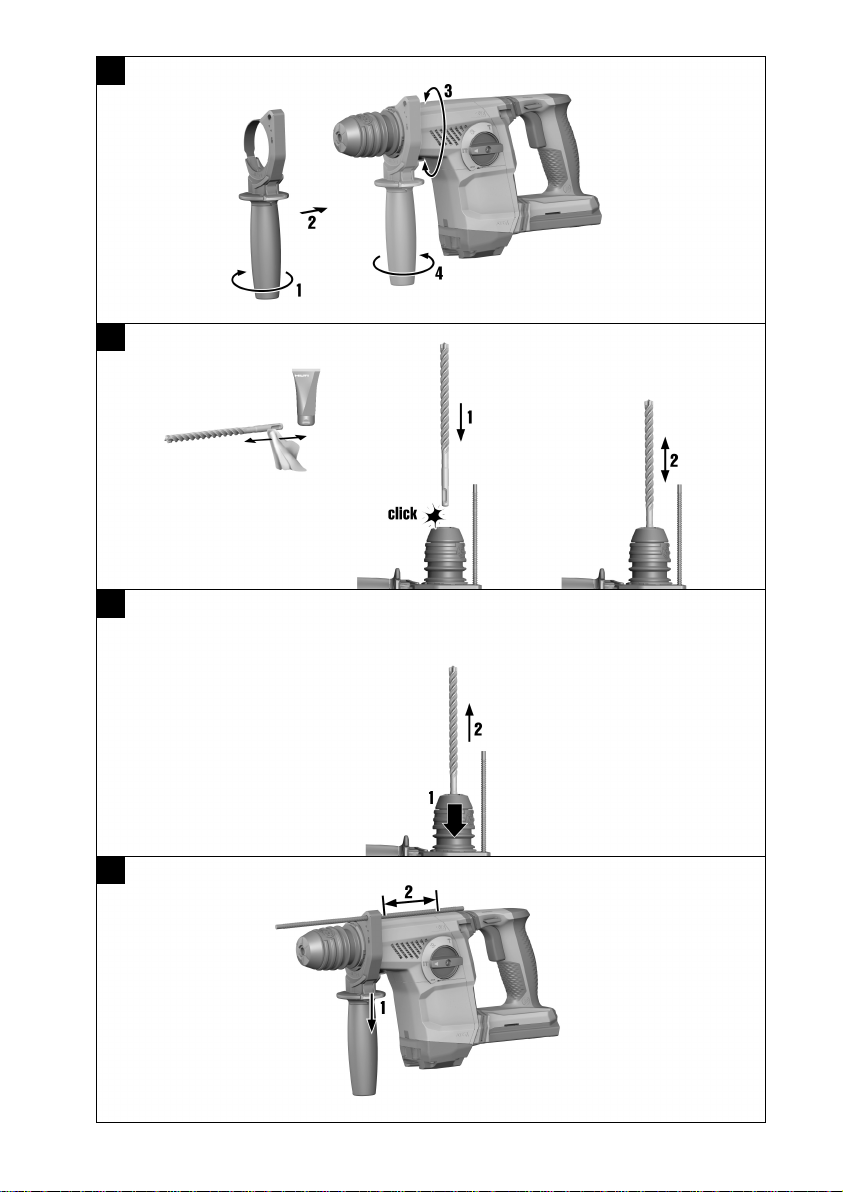 3
2
1
4

1
click
2

2
1

2
1