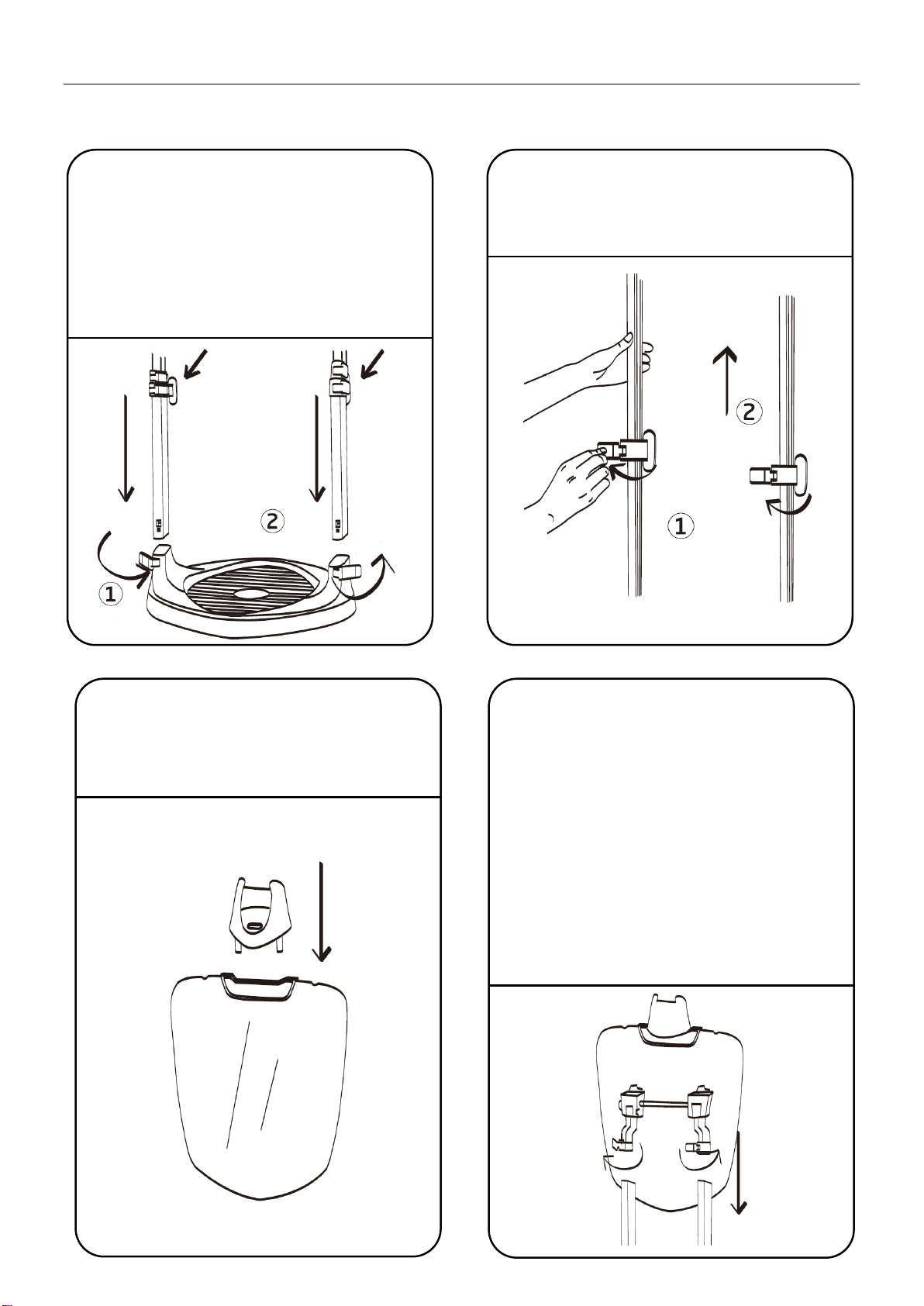 2
1
2
1