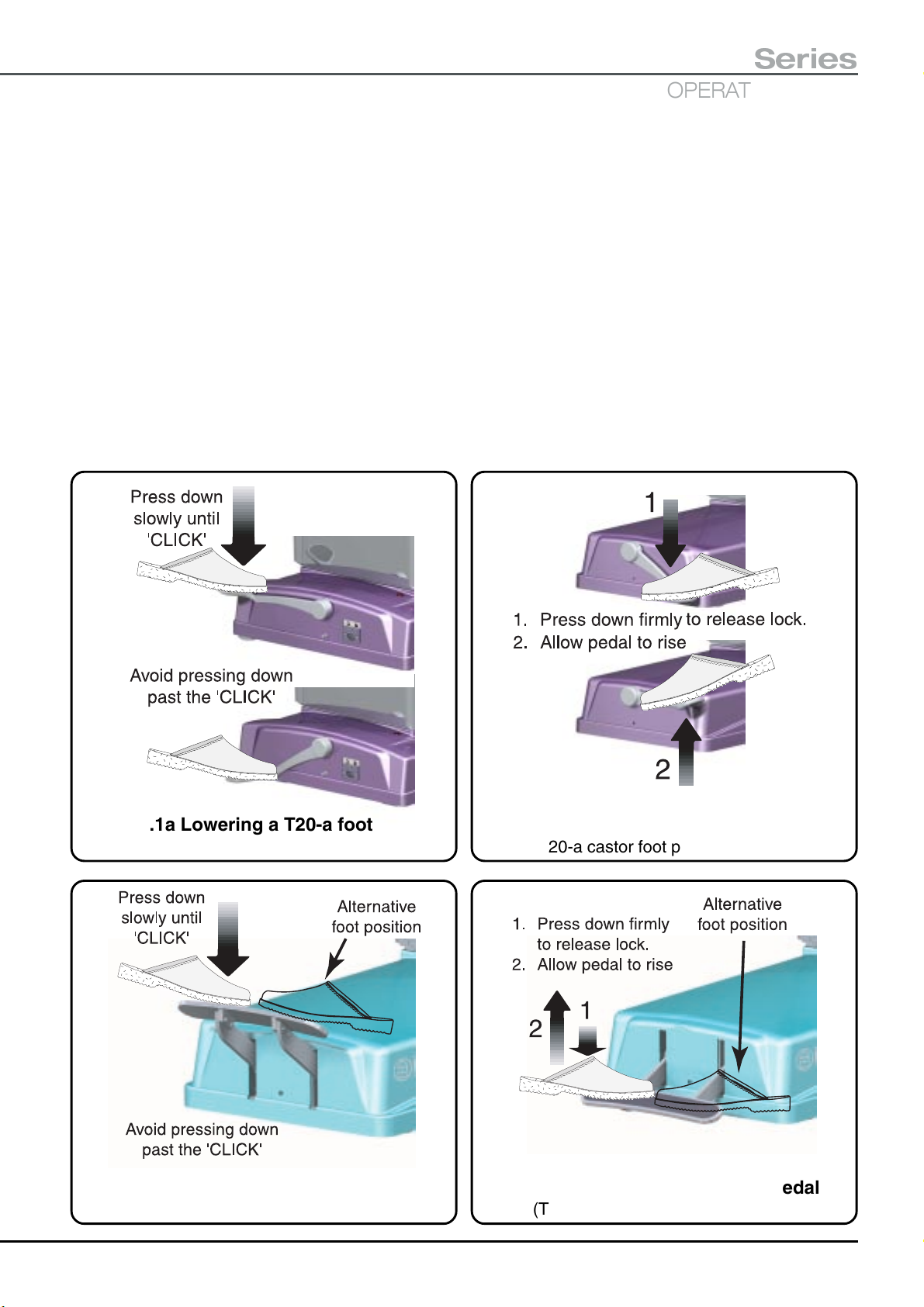 Series

OPERAT

Press down slowly until 'CLICK'

Avoid pressing down past the 'CLICK'

.1a Lowering a T20-a foot

1

1. Press down firmly to release lock.
2. Allow pedal to rise

2

20-a castor foot p

Press down slowly until 'CLICK'

Alternative foot position

Avoid pressing down past the 'CLICK'

1. Press down firmly to release lock.
2. Allow pedal to rise

Alternative foot position

2 1

edal

(T