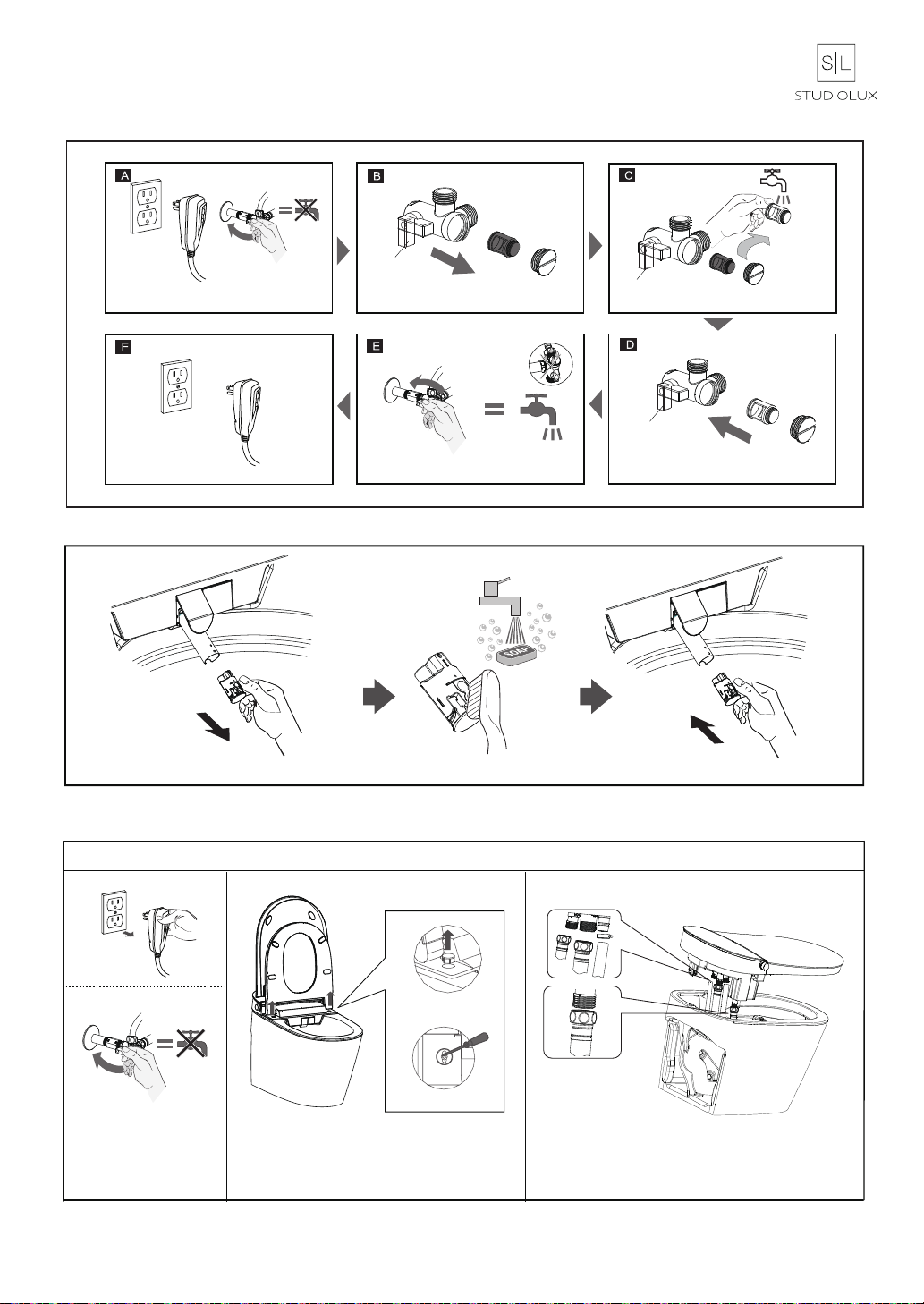 S|L
STUDIOLUX

A
B
C
F
E
D