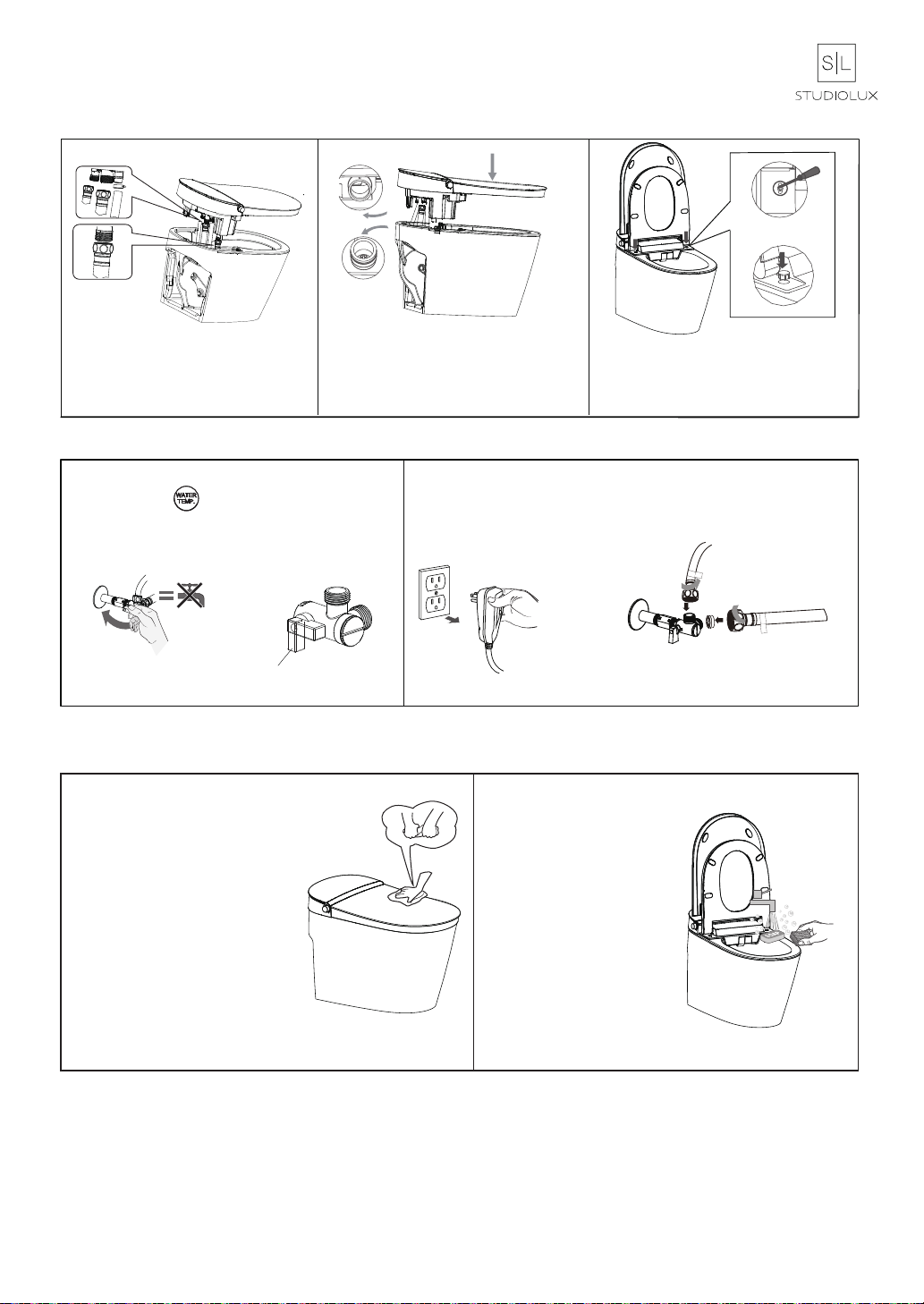 S|L
STUDIOLUX

WATER TEMP.