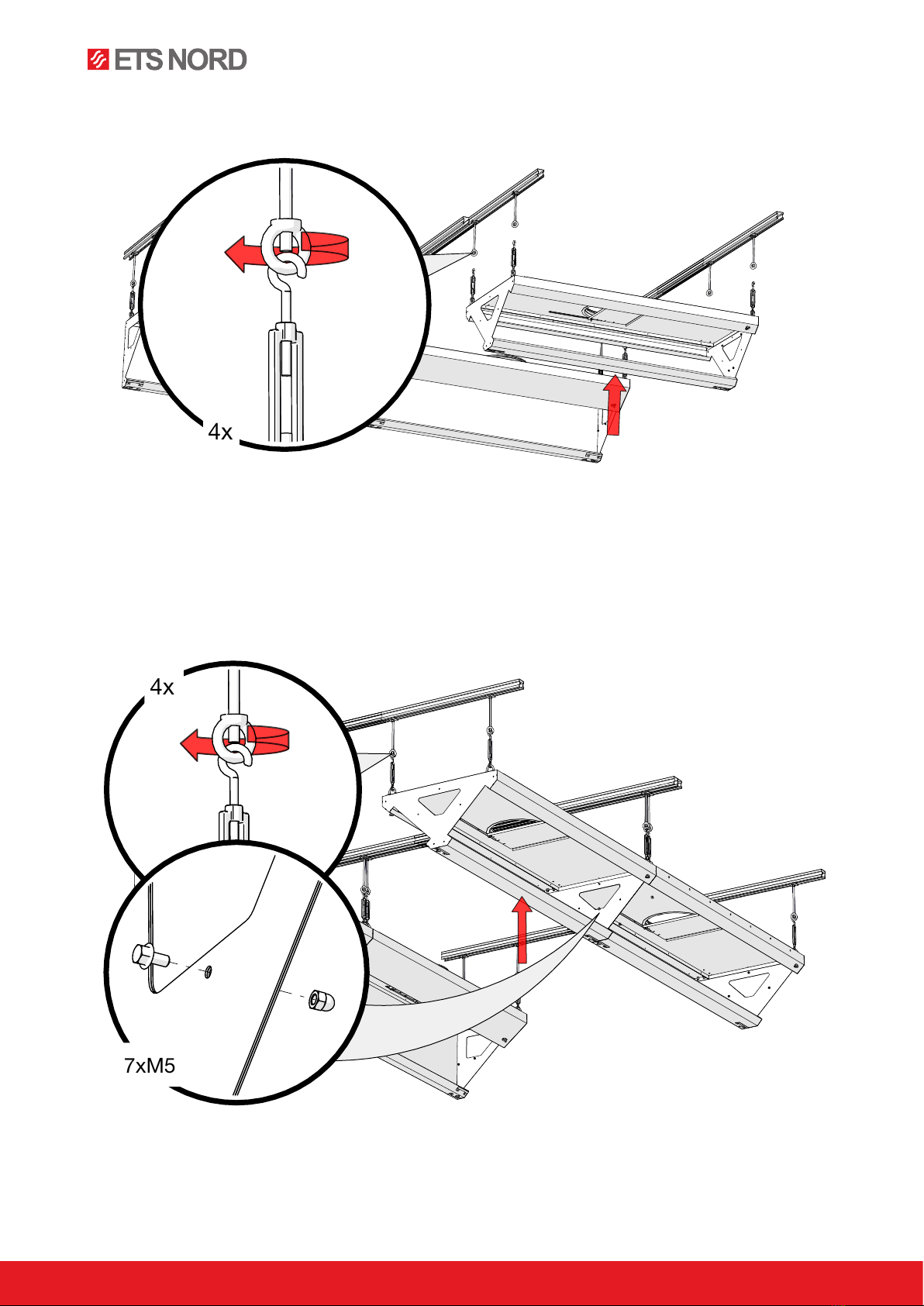 ETS NORD

4x

4x

7xM5