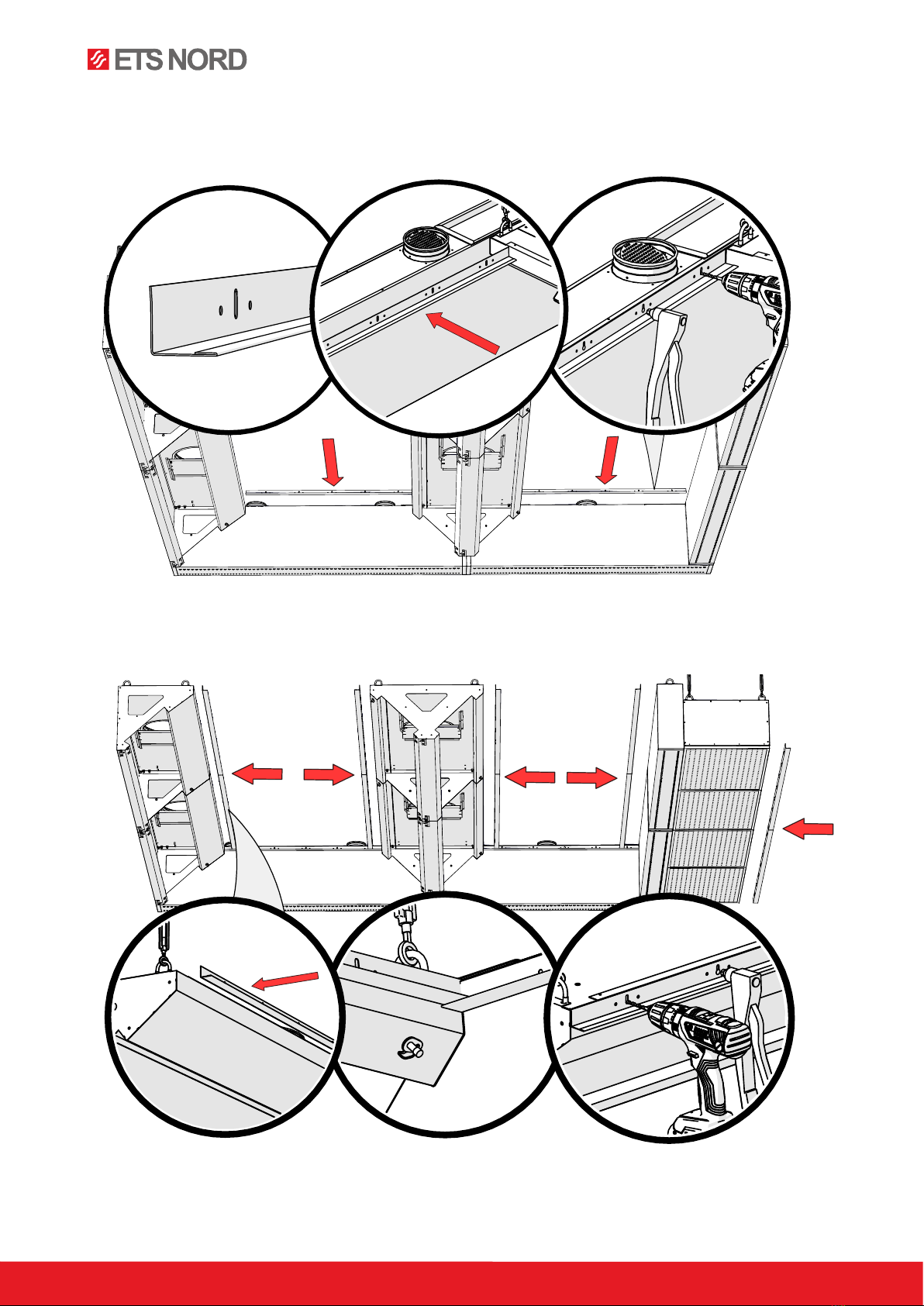 ETS NORD