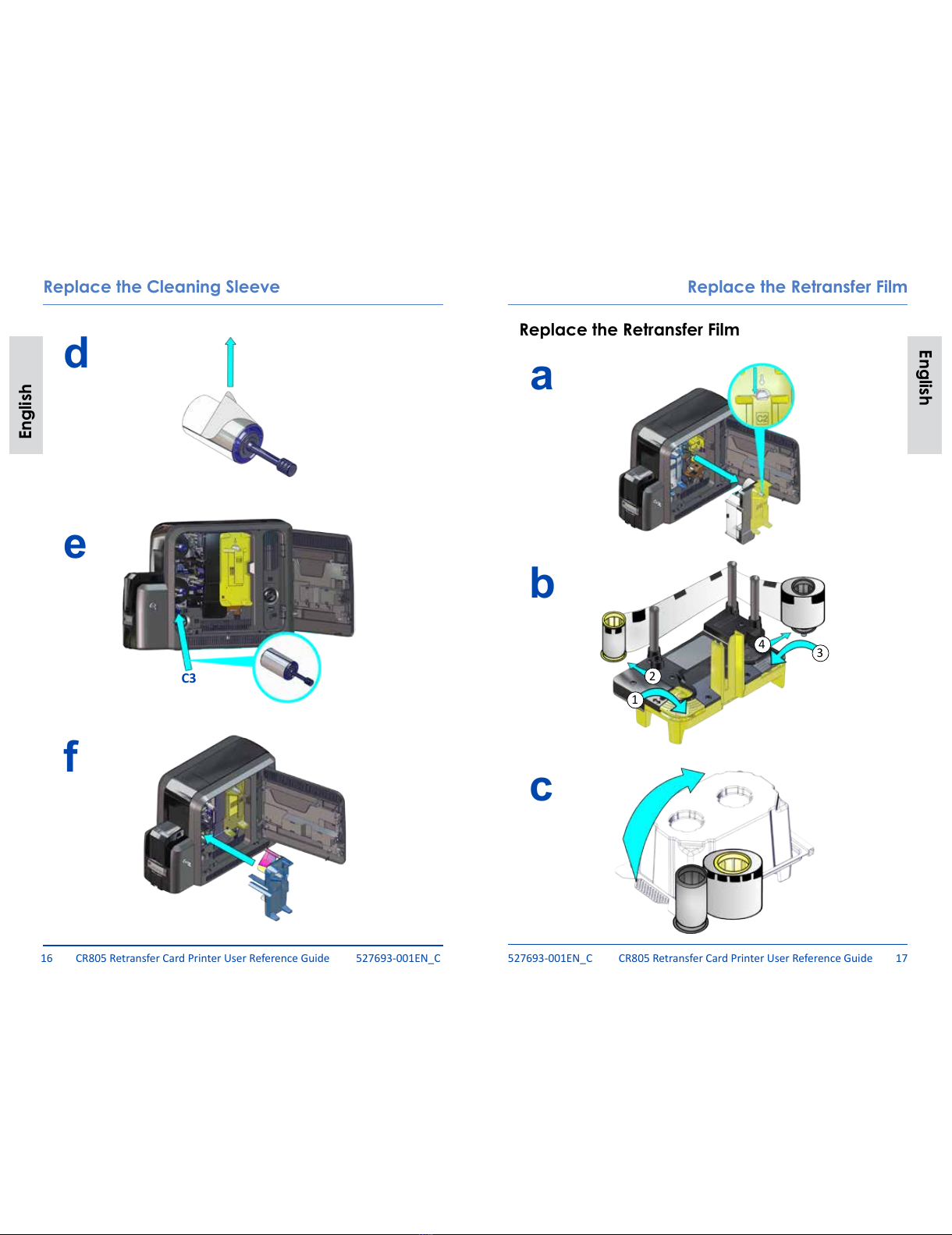 Replace the Cleaning Sleeve

English

d

e

C3

f

16 CR805 Retransfer Card Printer User Reference Guide 527693-001EN_C

Replace the Retransfer Film

Replace the Retransfer Film

English

a

C2

b

4

3

2

1

c

527693-001EN_C CR805 Retransfer Card Printer User Reference Guide 17