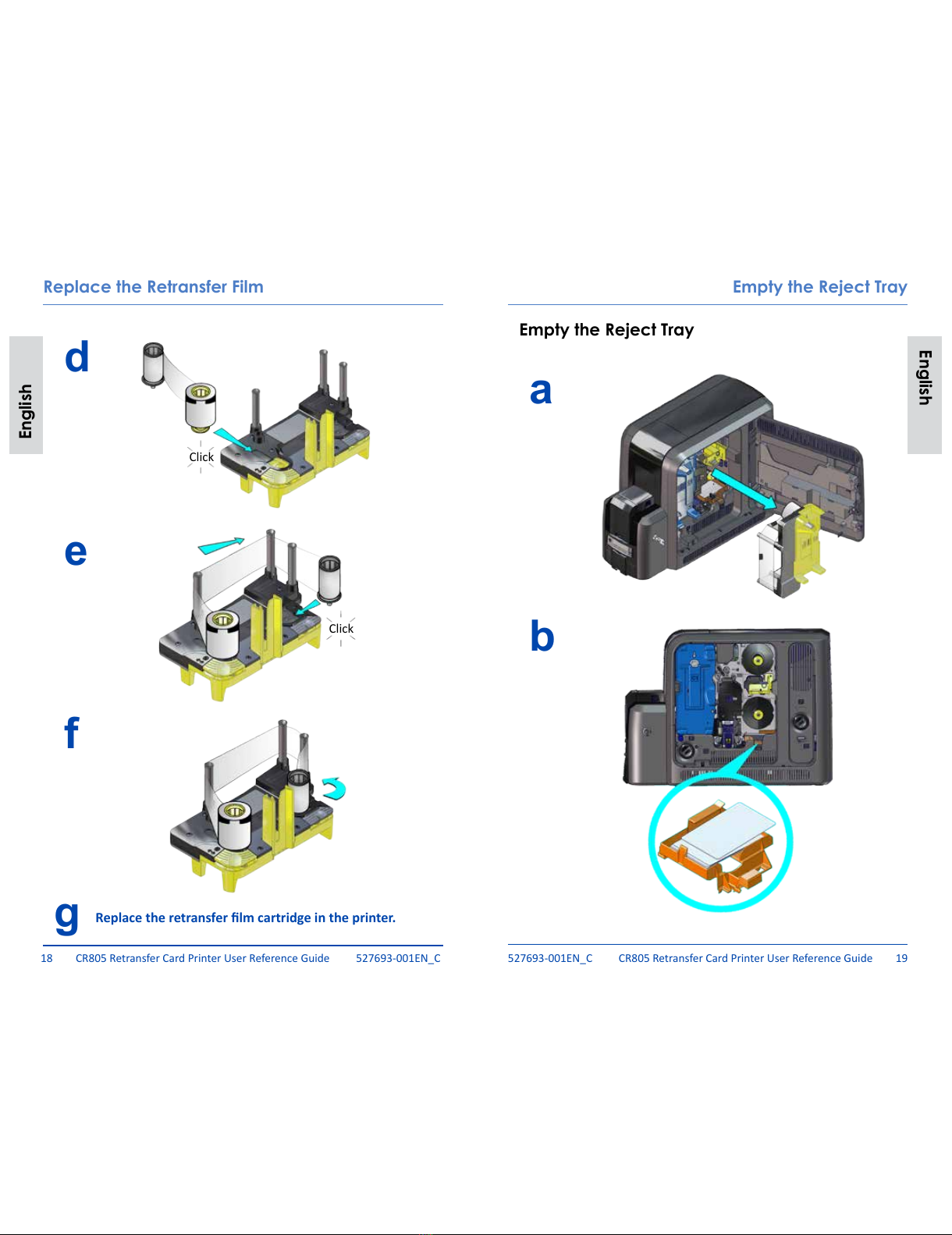 Replace the Retransfer Film

English

d

Click

e

Click

f

g Replace the retransfer film cartridge in the printer.

18 CR805 Retransfer Card Printer User Reference Guide 527693-001EN_C

Empty the Reject Tray

Empty the Reject Tray

English

a

b

527693-001EN_C CR805 Retransfer Card Printer User Reference Guide 19