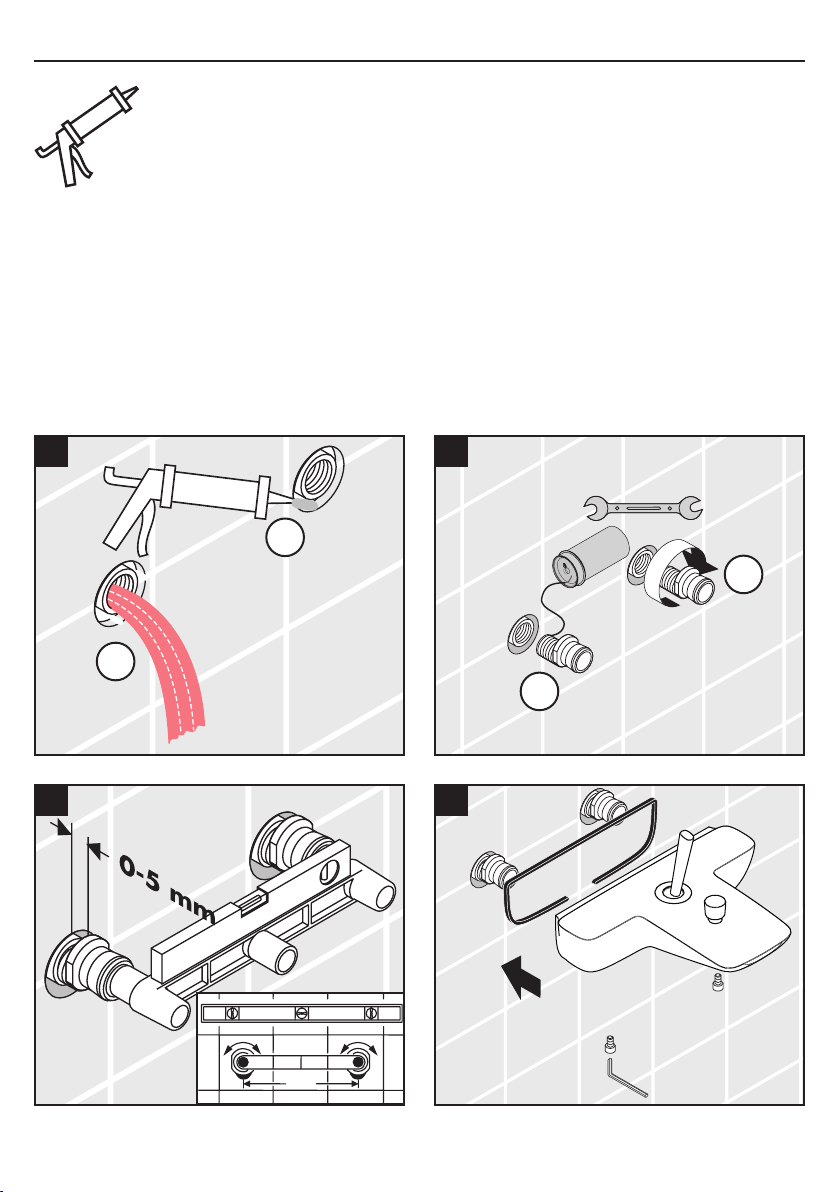 0-5 mm