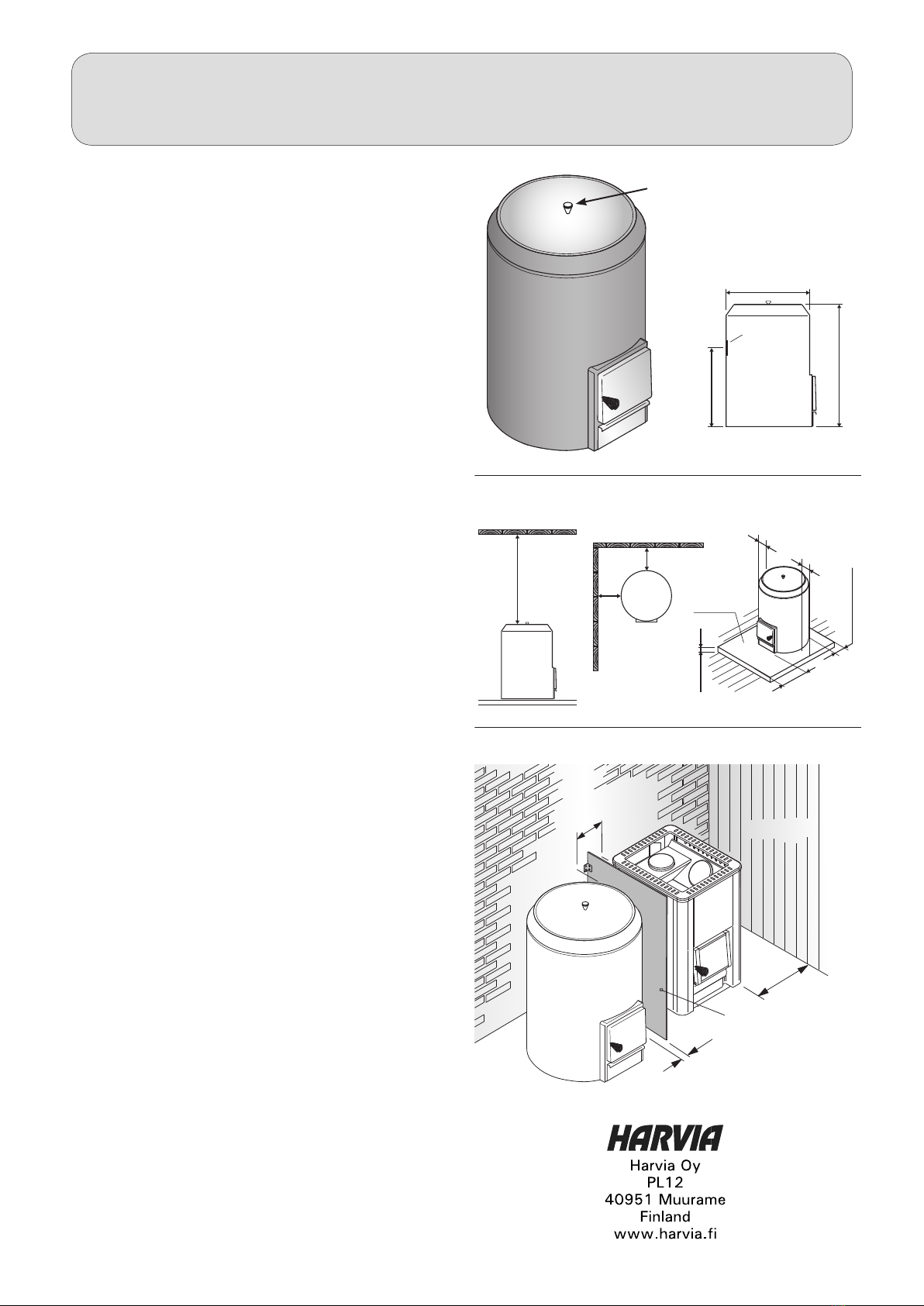 HARVIA

Harvia Oy
PL12
40951 Muurame
Finland
www.harvia.fi