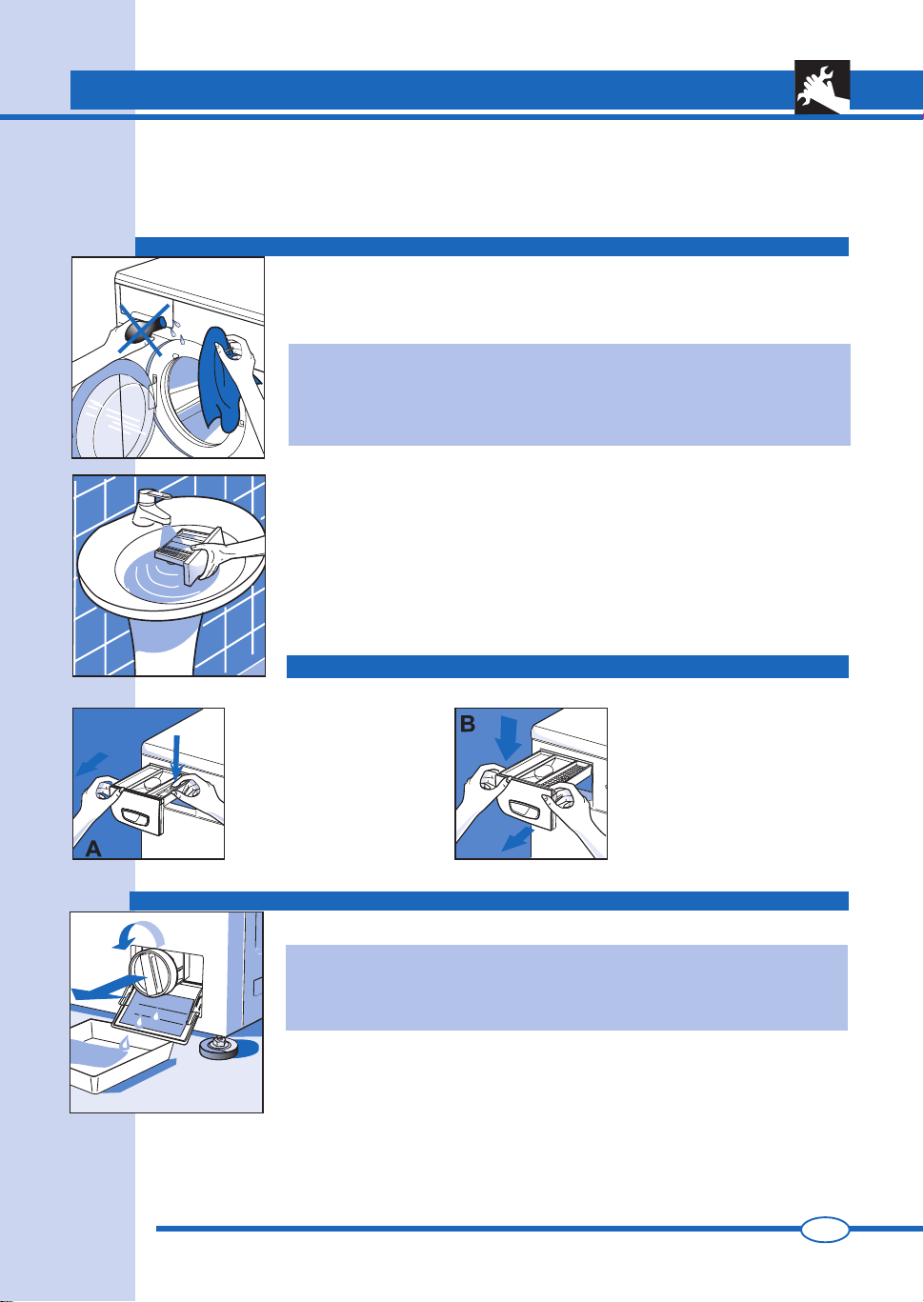 B

A