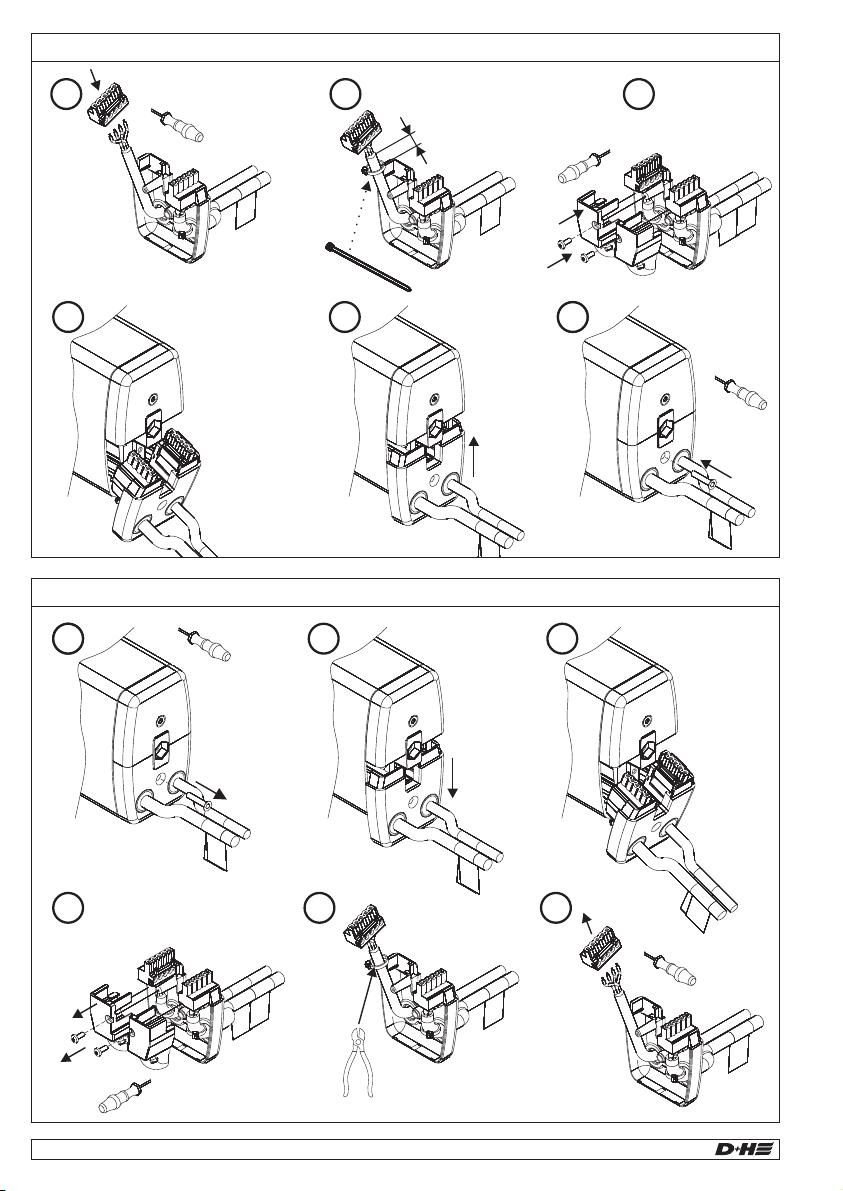 D+H