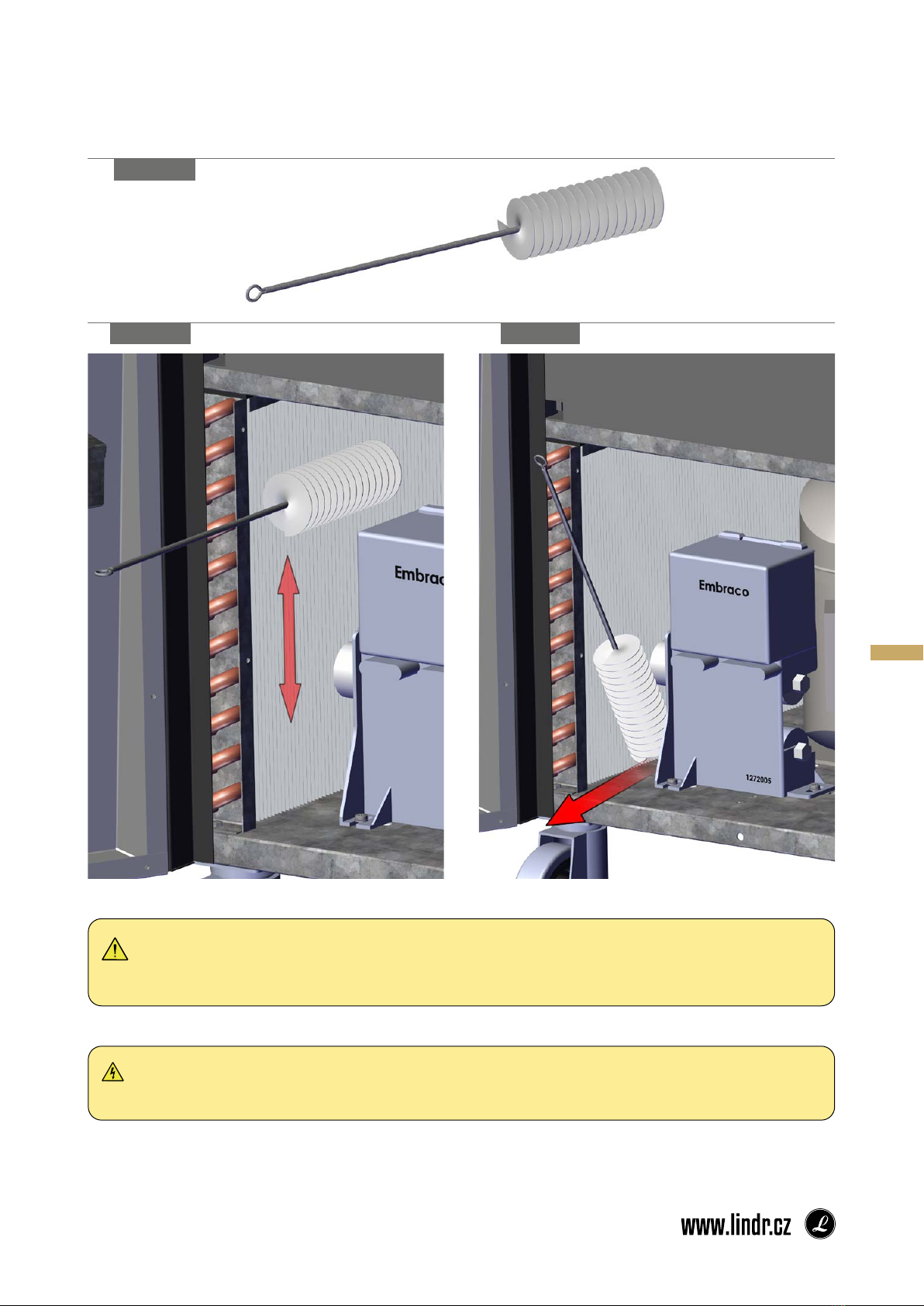 Embrac

Embraco

1272005

www.lindr.cz