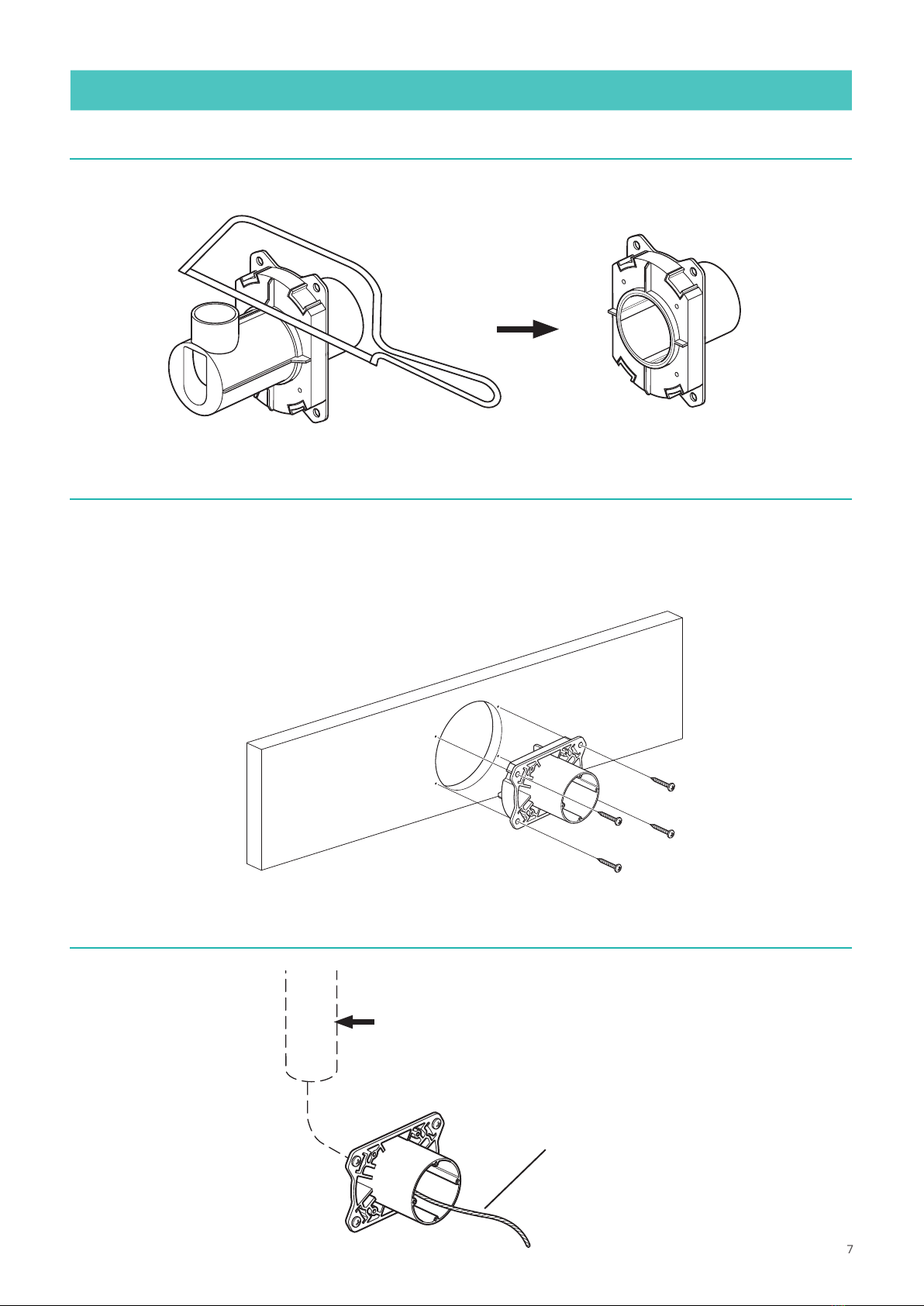 7