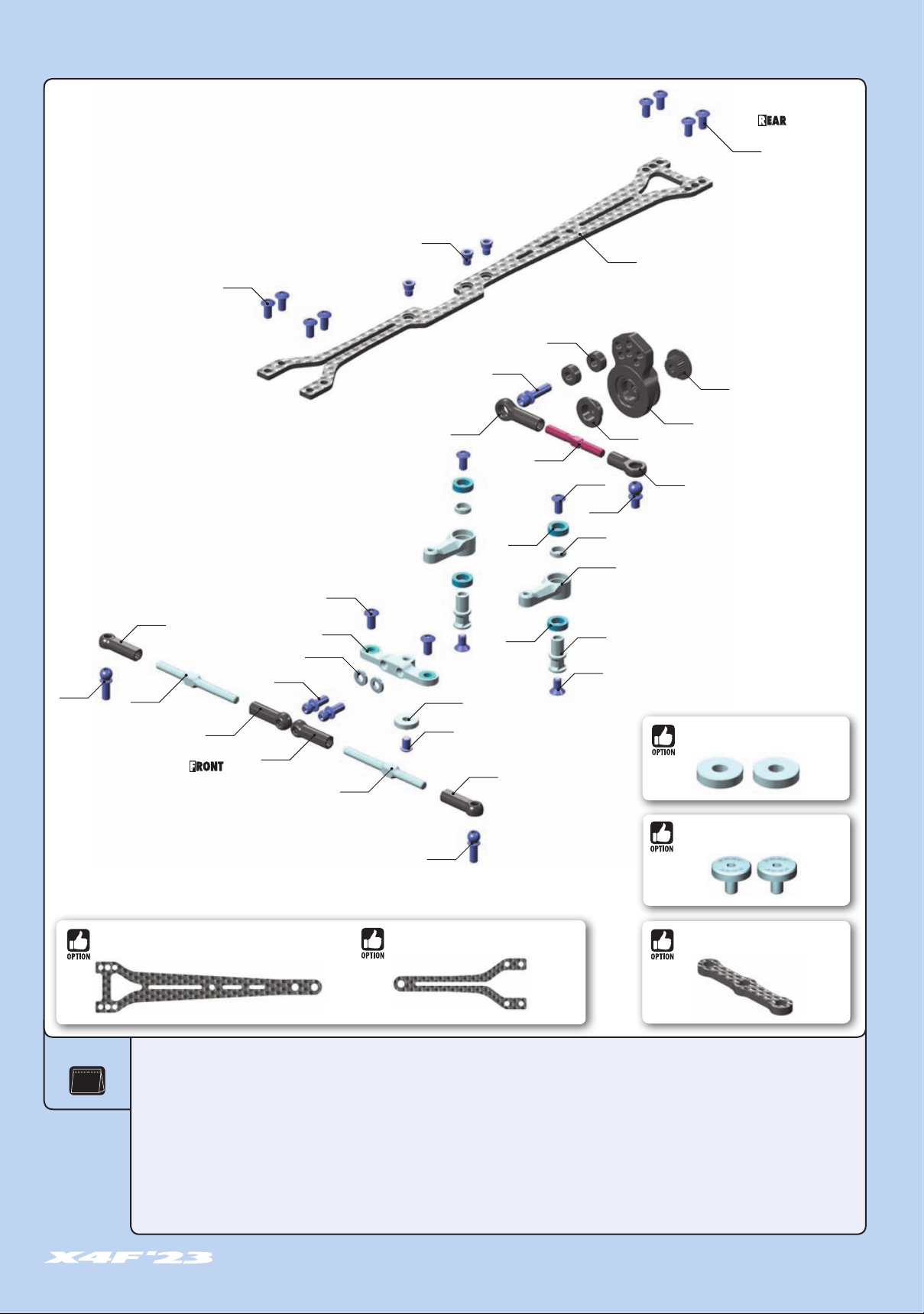 REAR

FRONT

OPTION

OPTION

OPTION

OPTION

OPTION

X4F'23