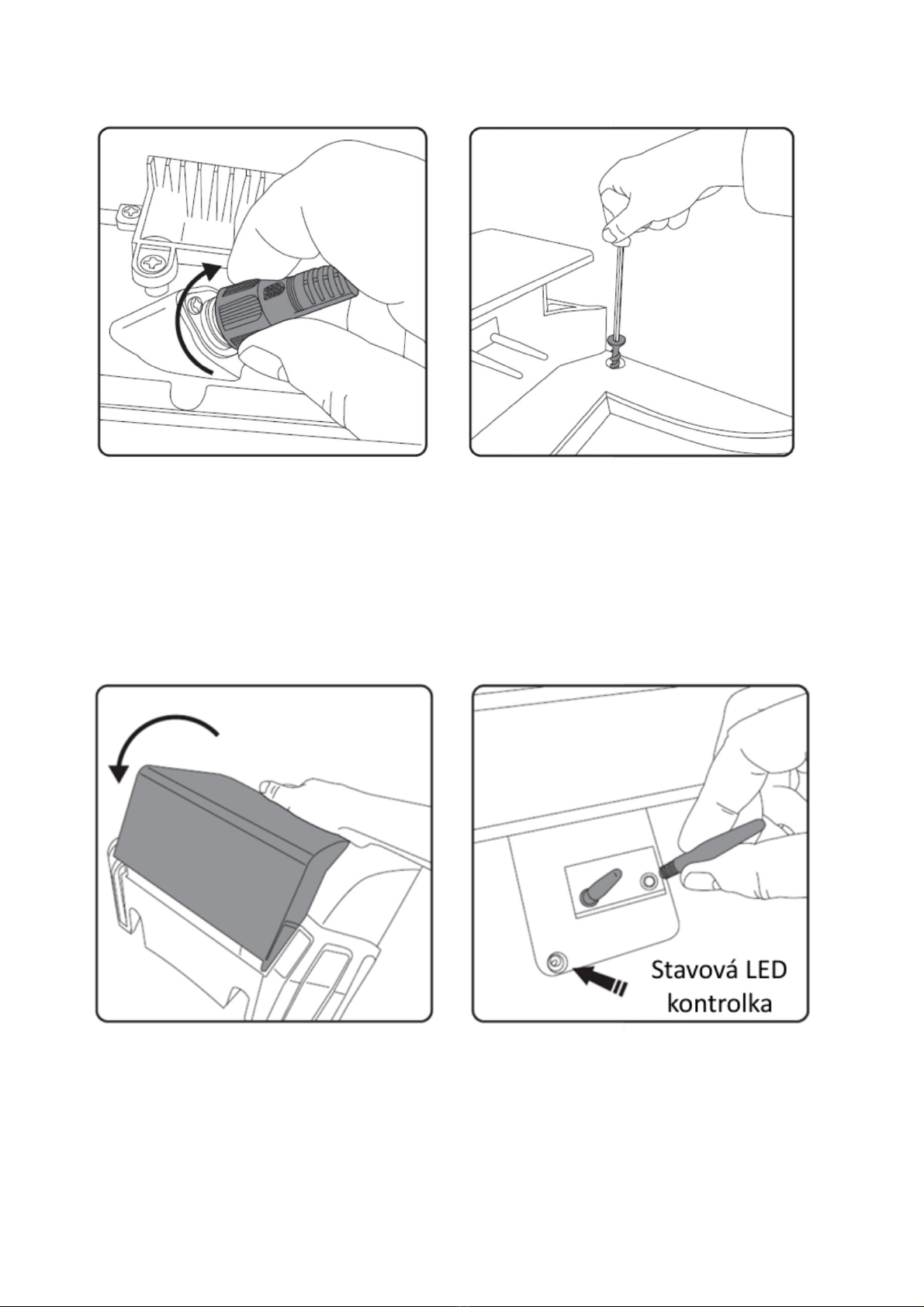 Stavová LED kontrolka