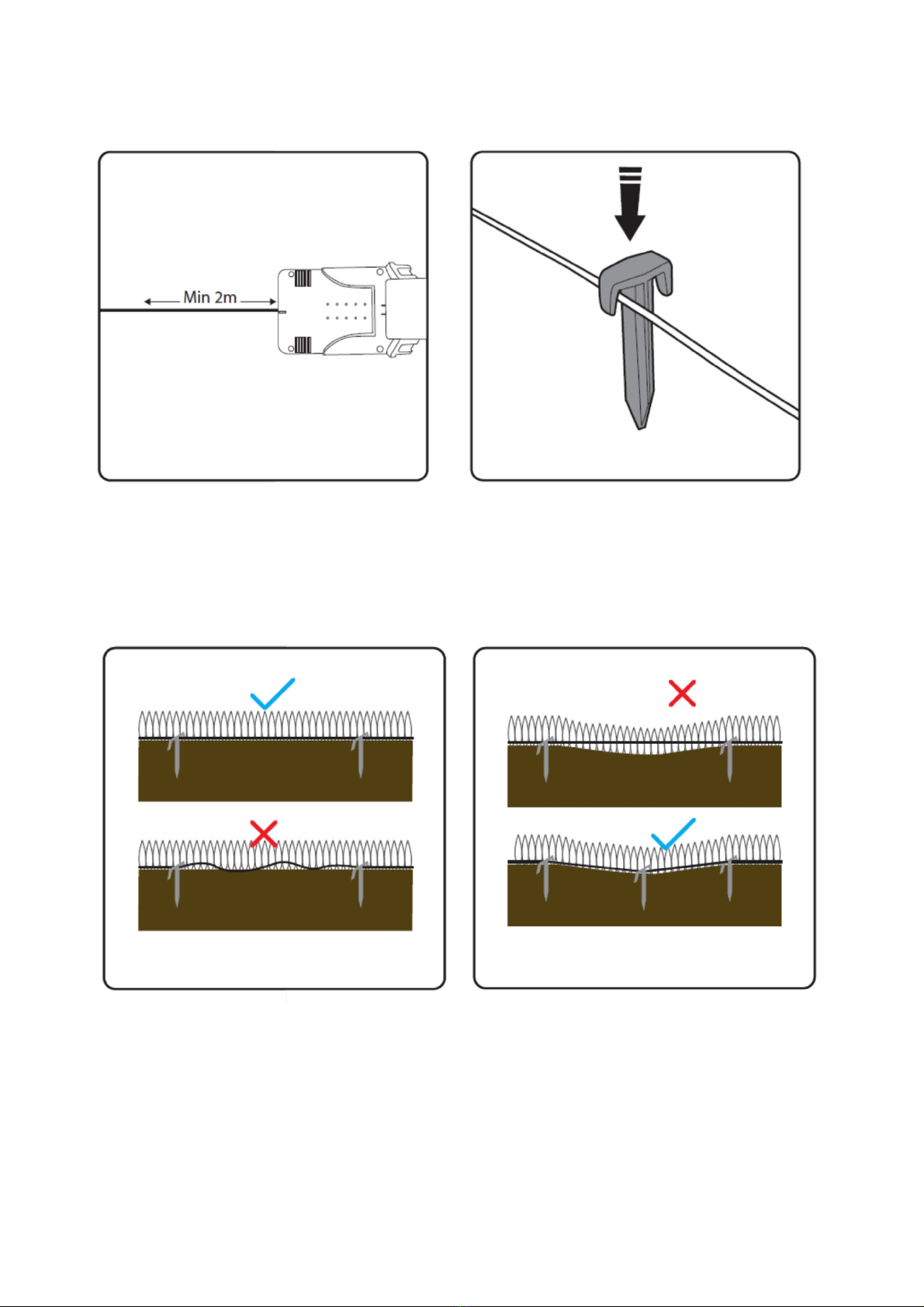 Min 2m