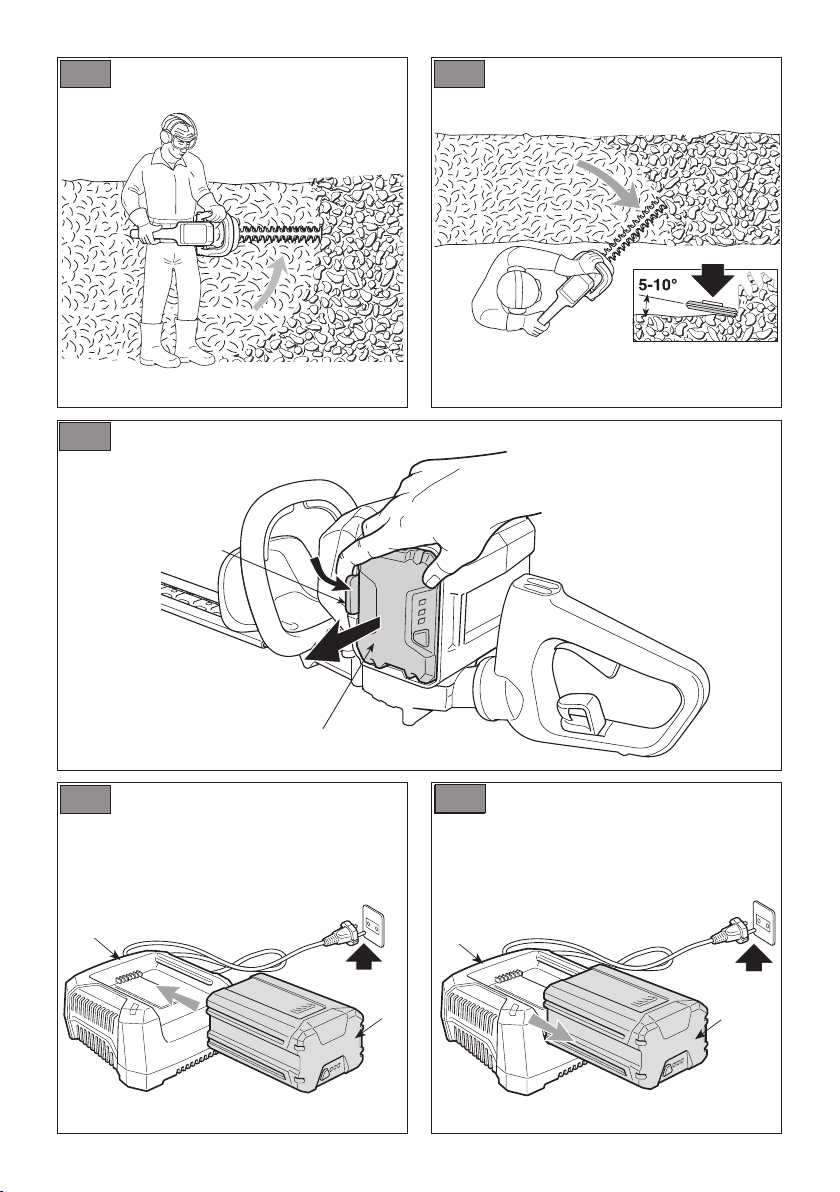 5-10°