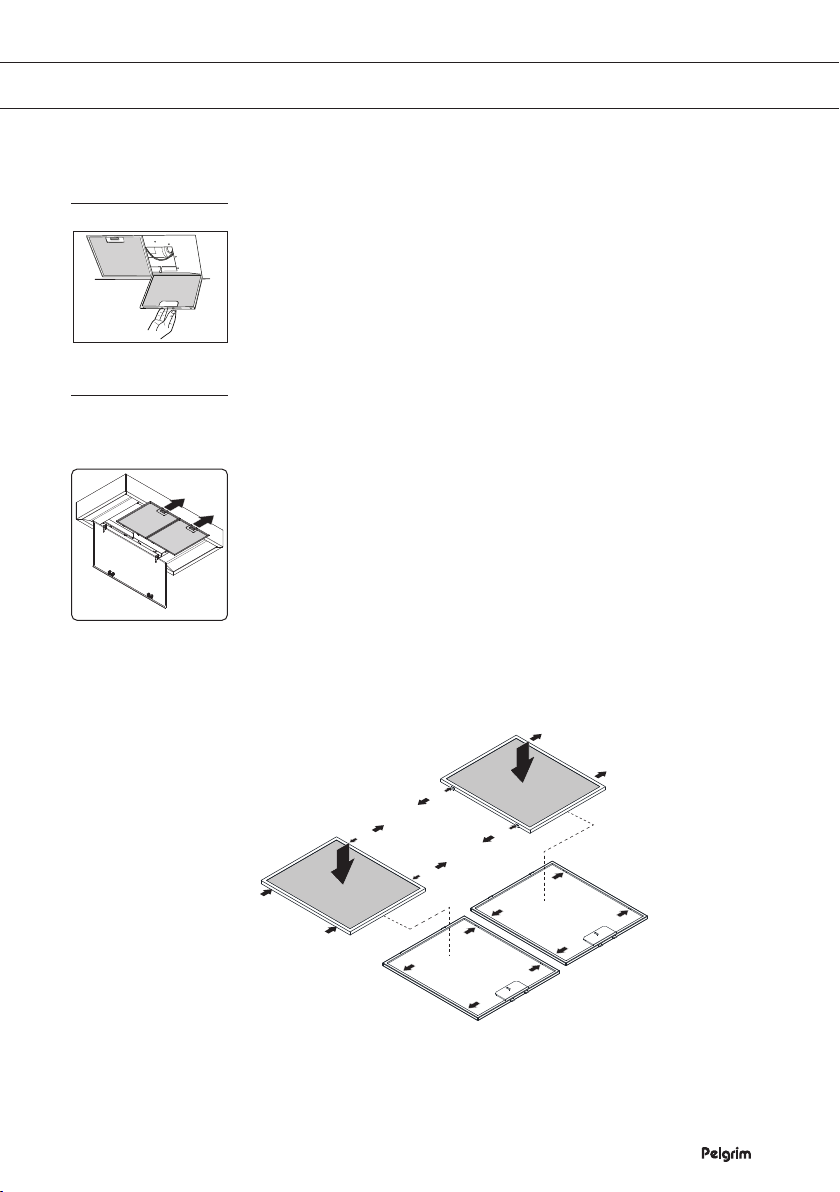 Pelgrim