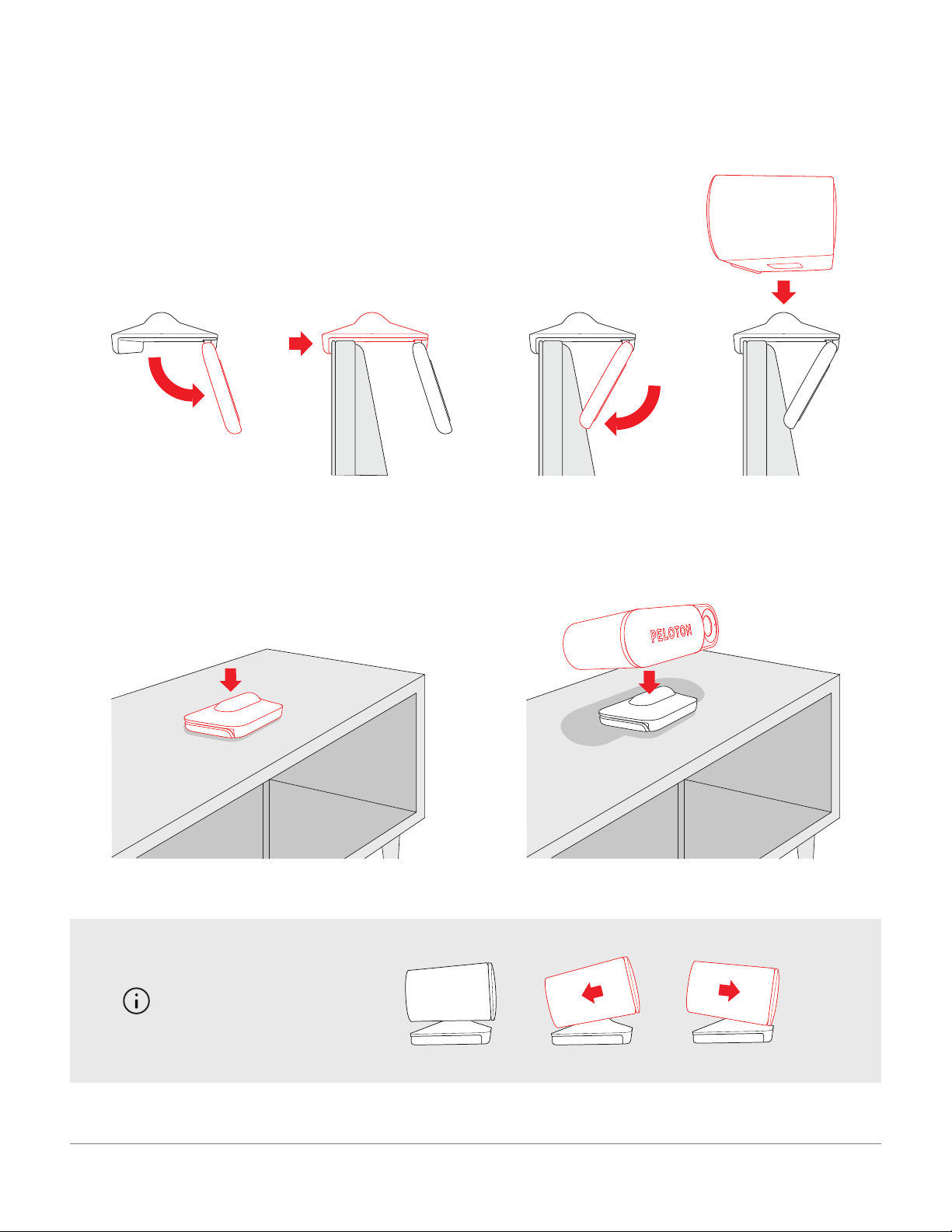 PELOTON